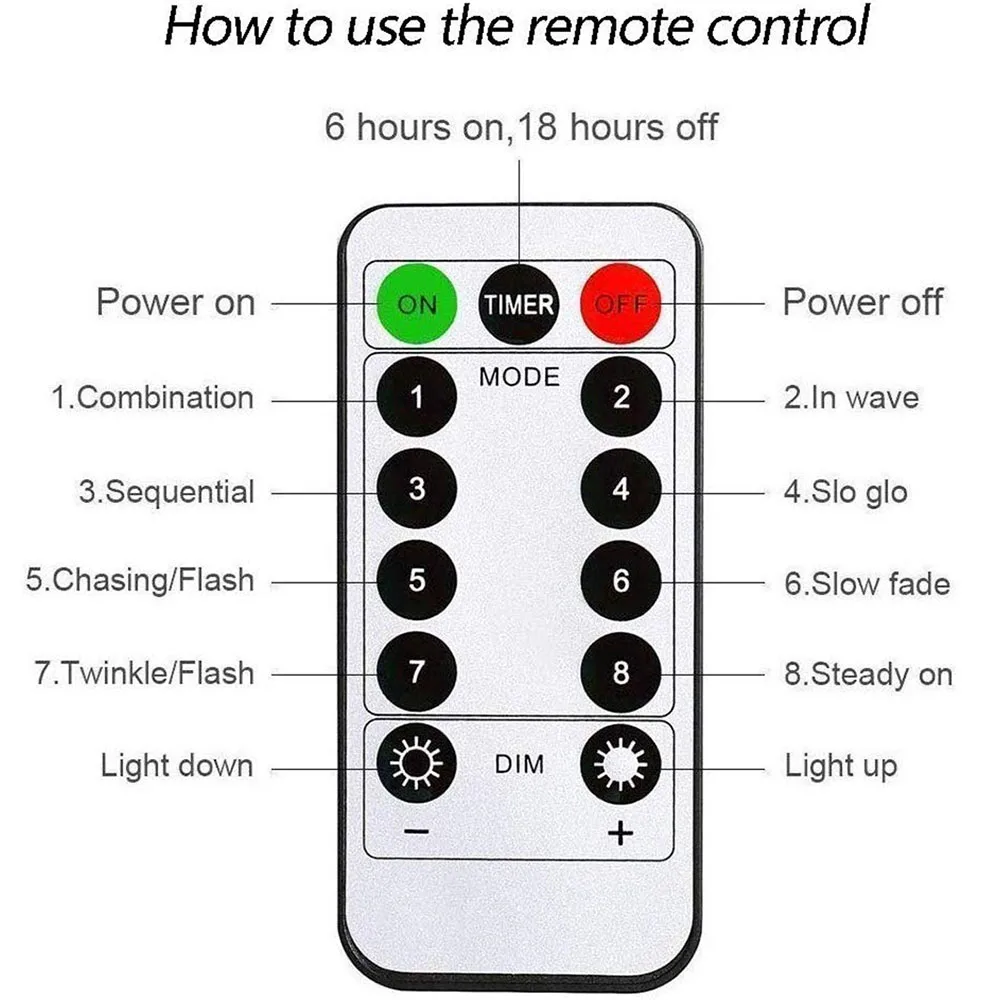 How to use the remote control

6 hours on,18 hours off

Power on ON TIMER OFF Power off

MODE

1.Combination 1 2 2.In wave

3.Sequential 3 4 4.Slo glo

5.Chasing/Flash 5 6 6.Slow fade

7.Twinkle/Flash 7 8 8.Steady on

Light down DIM Light up

− +