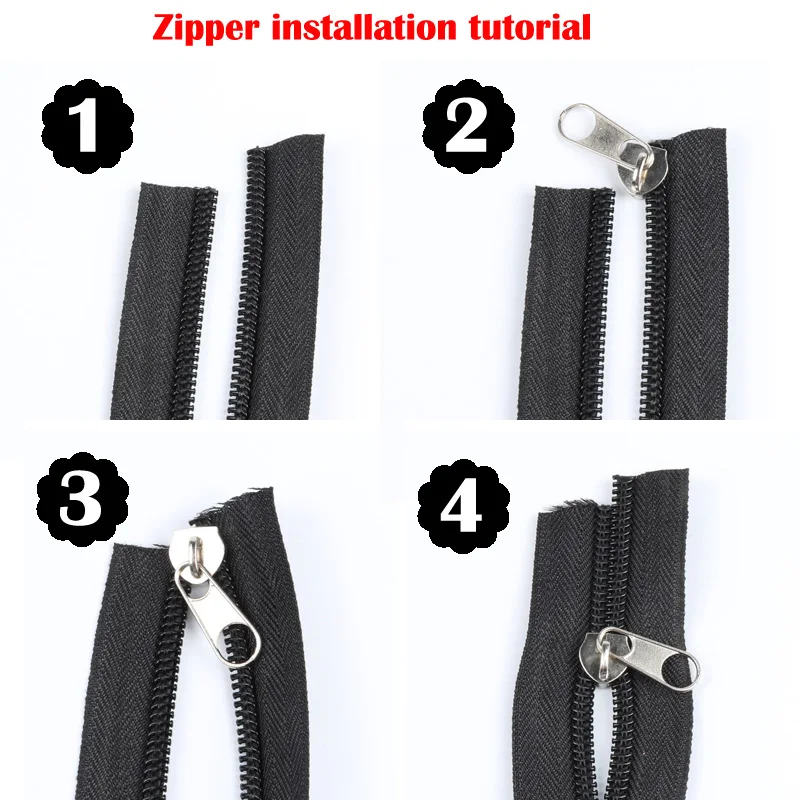 Zipper installation tutorial

1

2

3

4