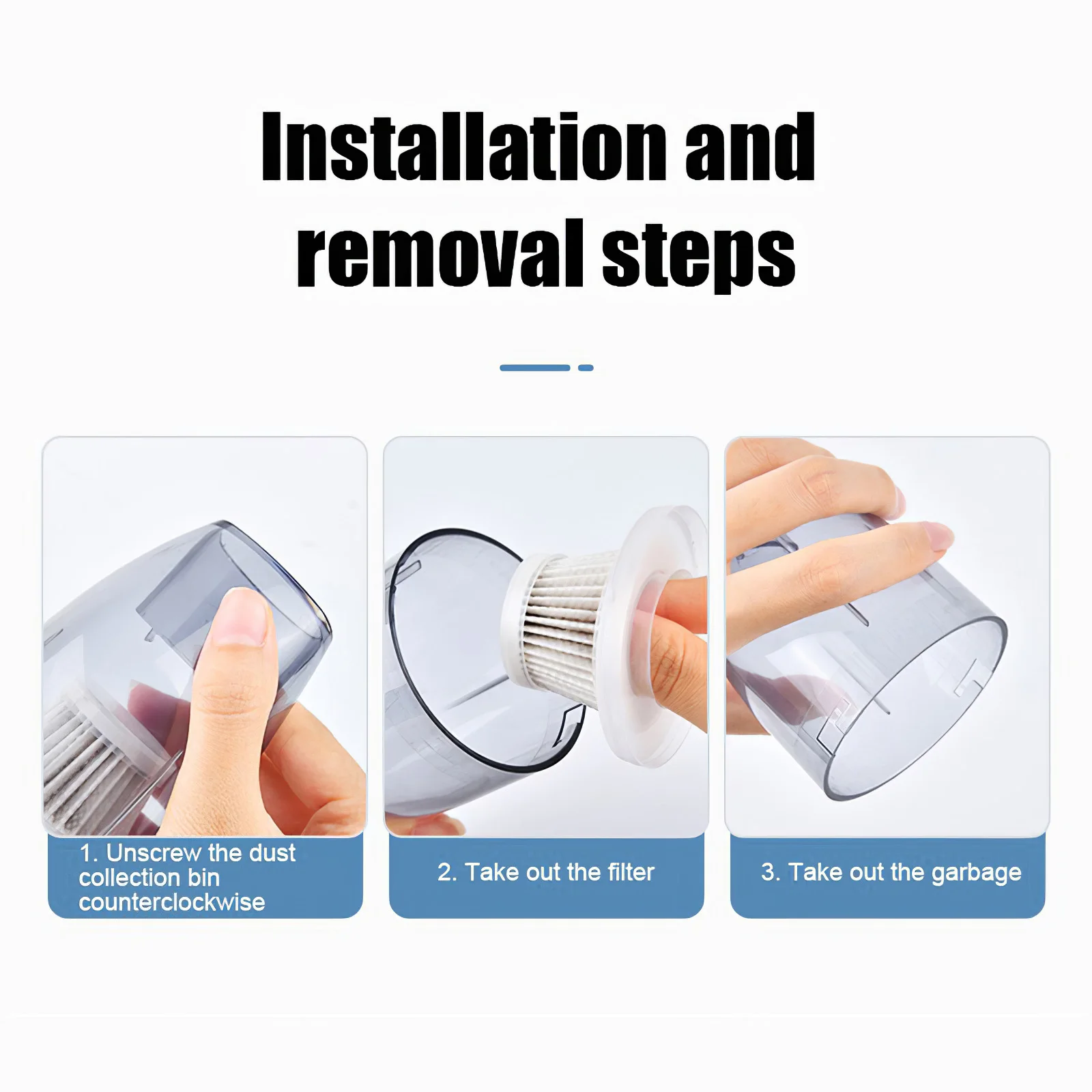 Installation and removal steps

1. Unscrew the dust collection bin counterclockwise

2. Take out the filter

3. Take out the garbage