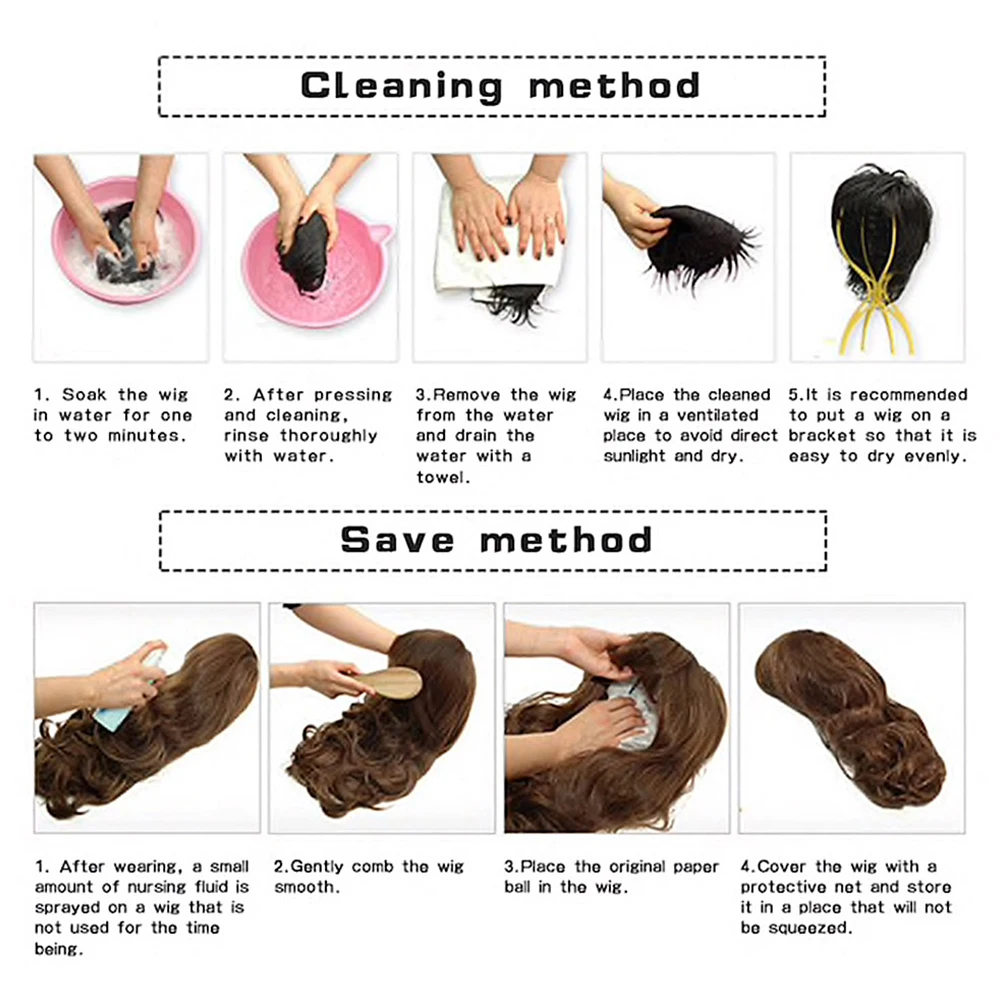 Cleaning method

1. Soak the wig in water for one to two minutes.

2. After pressing and cleaning, rinse thoroughly with water.

3.Remove the wig from the water and drain the water with a towel.

4.Place the cleaned wig in a ventilated place to avoid direct sunlight and dry.

5.It is recommended to put a wig on a bracket so that it is easy to dry evenly.

Save method

1. After wearing, a small amount of nursing fluid is sprayed on a wig that is not used for the time being.

2.Gently comb the wig smooth.

3.Place the original paper ball in the wig.

4.Cover the wig with a protective net and store it in a place that will not be squeezed.