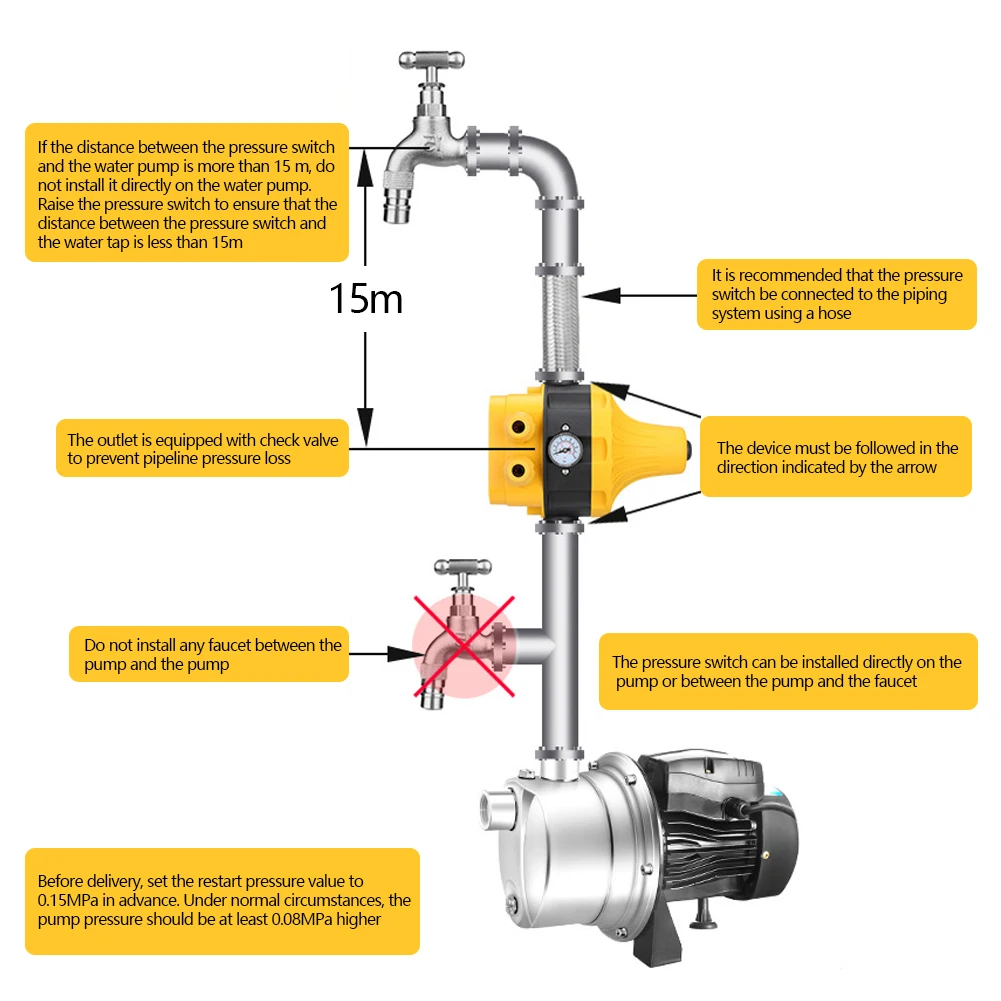 If the distance between the pressure switch and the water pump is more than 15 m, do not install it directly on the water pump. Raise the pressure switch to ensure that the distance between the pressure switch and the water tap is less than 15m

15m

It is recommended that the pressure switch be connected to the piping system using a hose

The outlet is equipped with check valve to prevent pipeline pressure loss

The device must be followed in the direction indicated by the arrow

Do not install any faucet between the pump and the pump

The pressure switch can be installed directly on the pump or between the pump and the faucet

Before delivery, set the restart pressure value to 0.15MPa in advance. Under normal circumstances, the pump pressure should be at least 0.08MPa higher