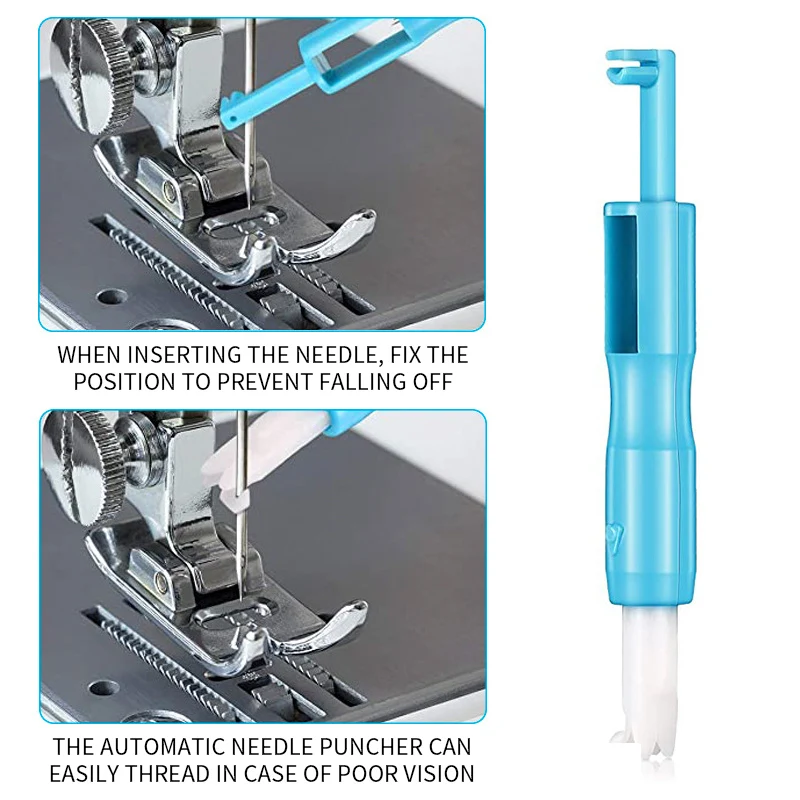 WHEN INSERTING THE NEEDLE, FIX THE POSITION TO PREVENT FALLING OFF

THE AUTOMATIC NEEDLE PUNCHER CAN EASILY THREAD IN CASE OF POOR VISION