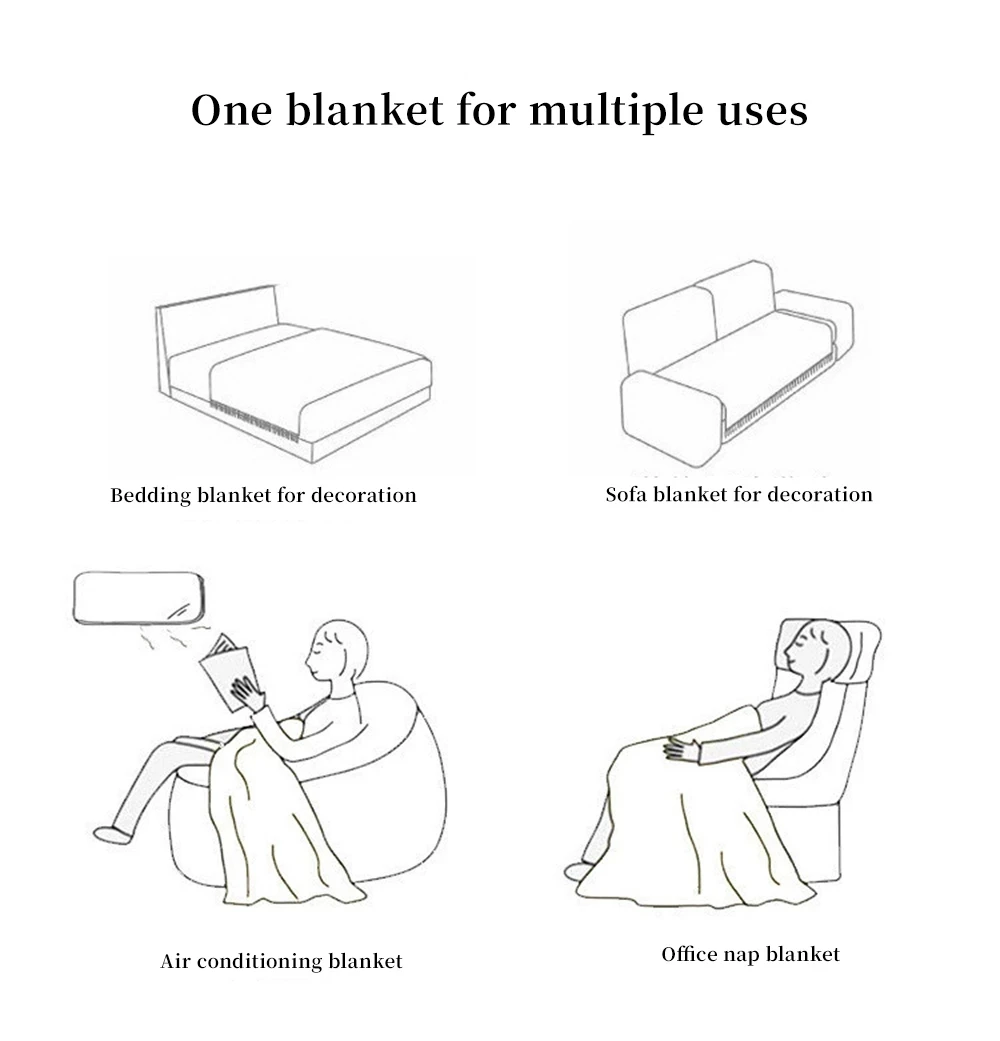 One blanket for multiple uses

Bedding blanket for decoration

Sofa blanket for decoration

Air conditioning blanket

Office nap blanket