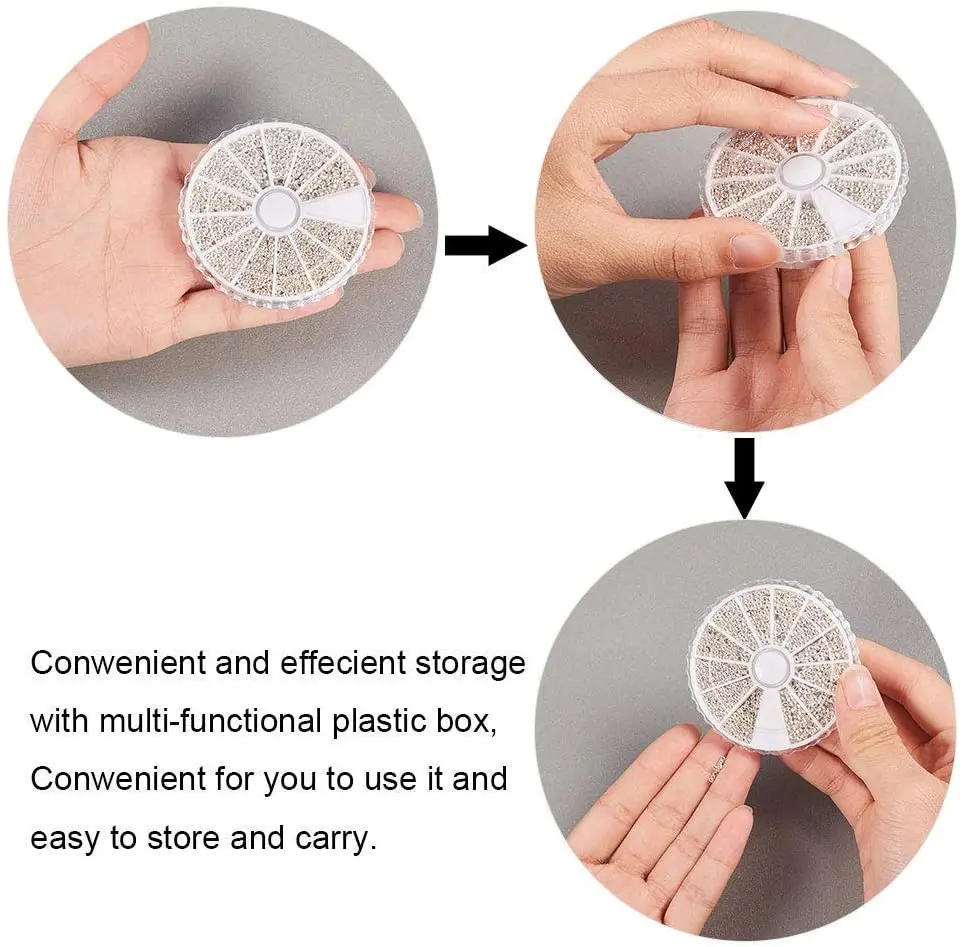 Conwenient and effecient storage with multi-functional plastic box, Conwenient for you to use it and easy to store and carry.