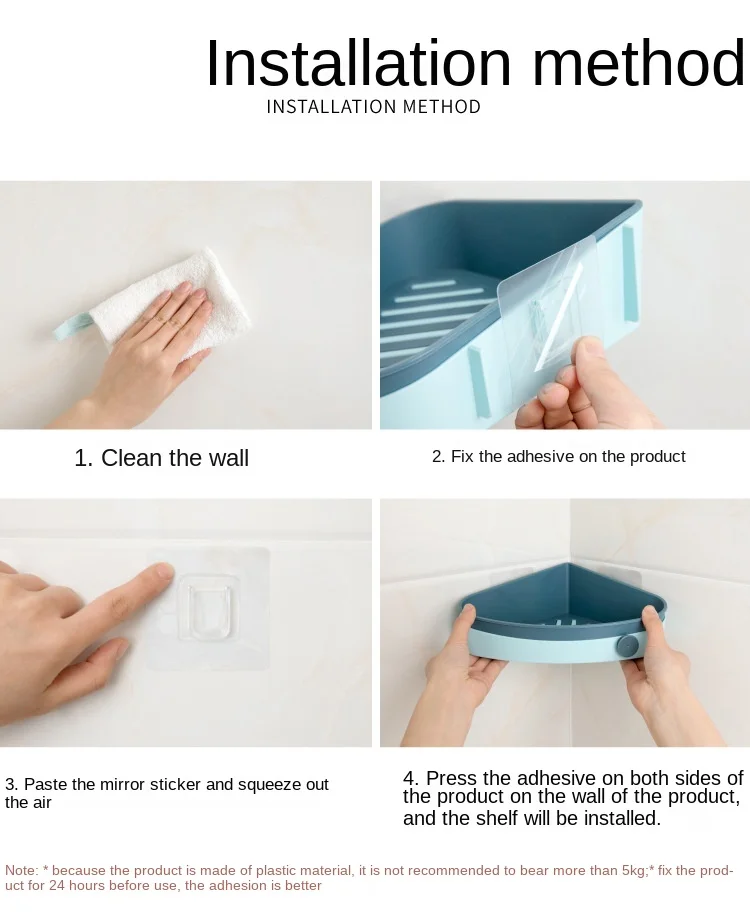 Installation method
INSTALLATION METHOD

1. Clean the wall

2. Fix the adhesive on the product

3. Paste the mirror sticker and squeeze out the air

4. Press the adhesive on both sides of the product on the wall of the product, and the shelf will be installed.

Note: * because the product is made of plastic material, it is not recommended to bear more than 5kg;* fix the product for 24 hours before use, the adhesion is better