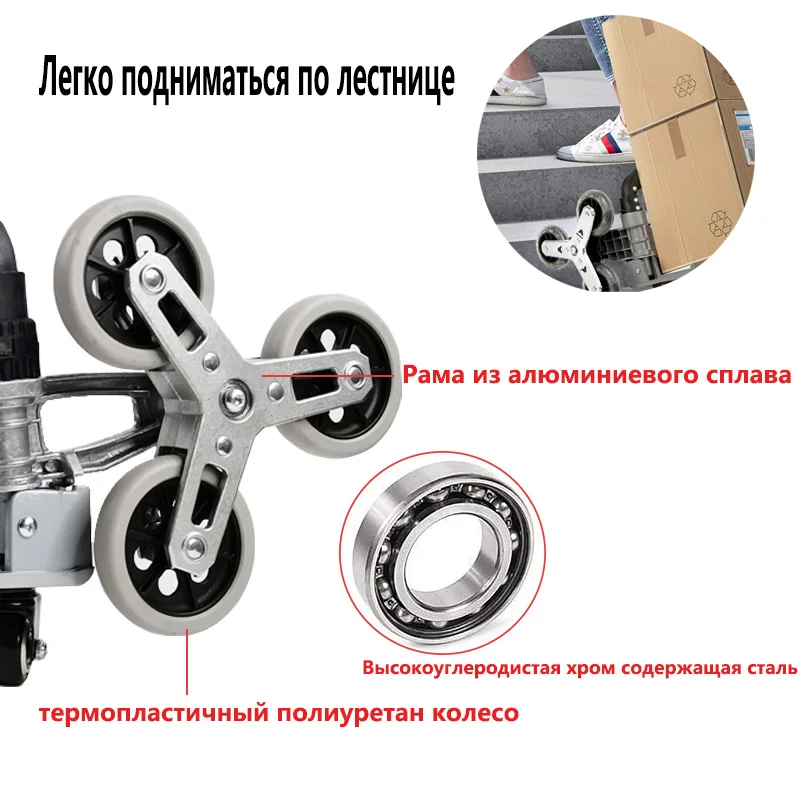 Легко подниматься по лестнице

Рама из алюминиевого сплава

Высокоуглеродистая хром содержащая сталь

термопластичный полиуретан колесо