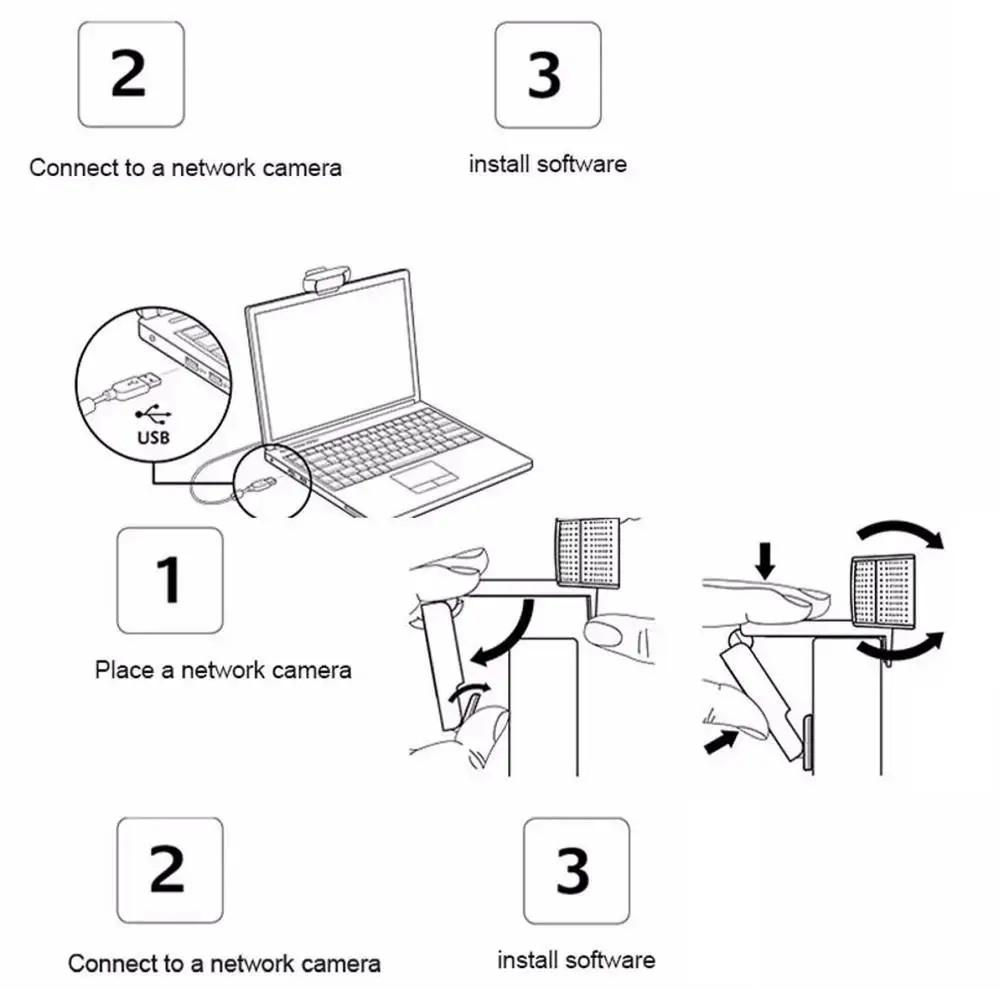 2

Connect to a network camera

3

install software

USB

1

Place a network camera

2

Connect to a network camera

3

install software