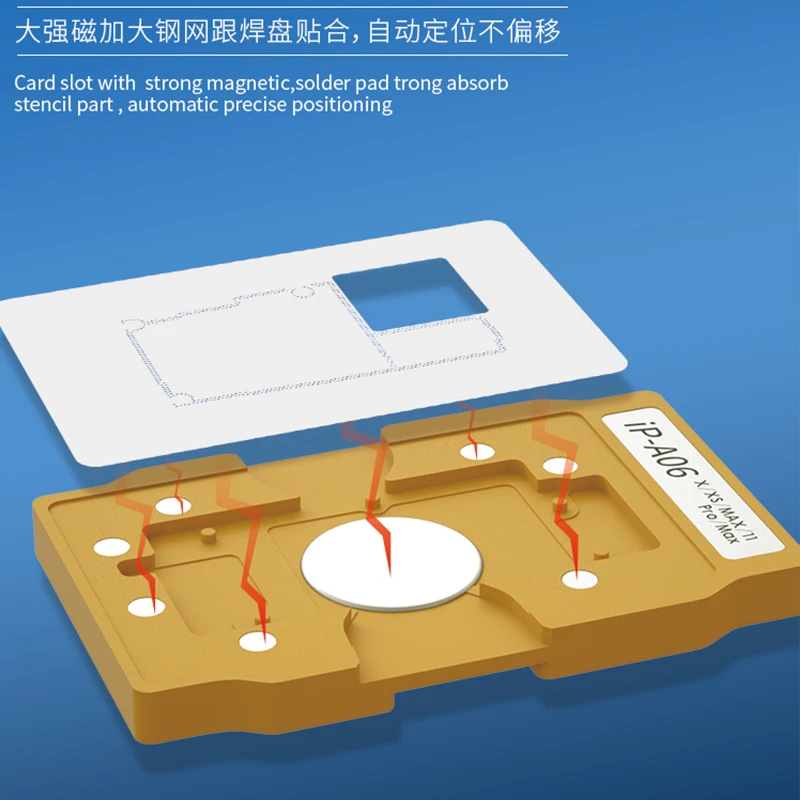 大强磁加大钢网跟焊盘贴合，自动定位不偏移

Card slot with strong magnetic,solder pad trong absorb stencil part , automatic precise positioning

iP-A06 X/XS/MAX/11 Pro/Max