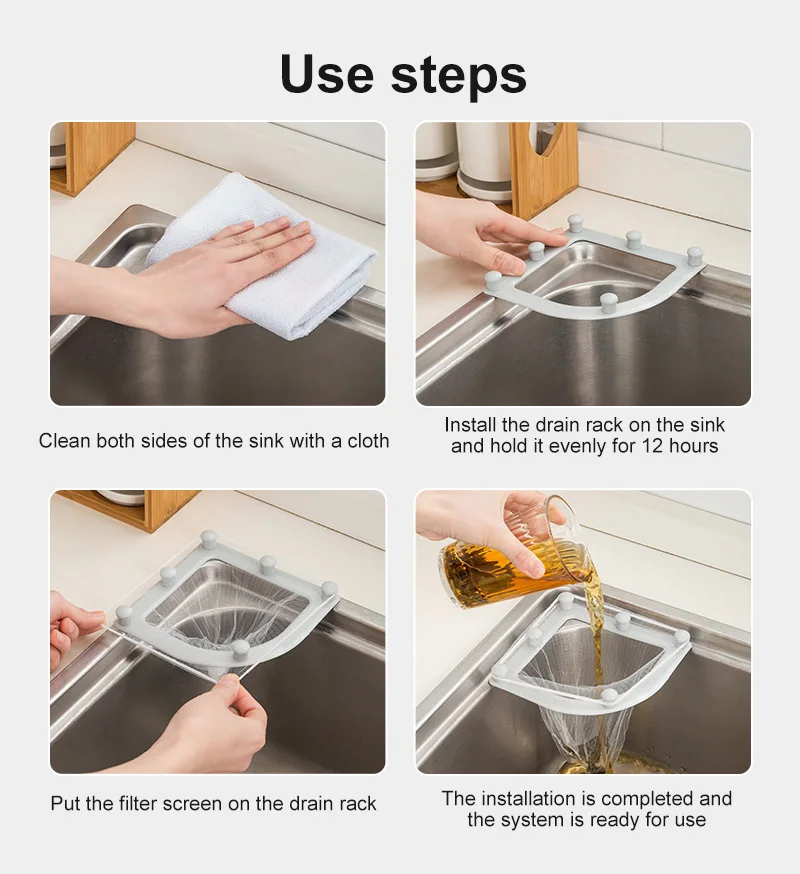 Use steps

Clean both sides of the sink with a cloth

Install the drain rack on the sink and hold it evenly for 12 hours

Put the filter screen on the drain rack

The installation is completed and the system is ready for use