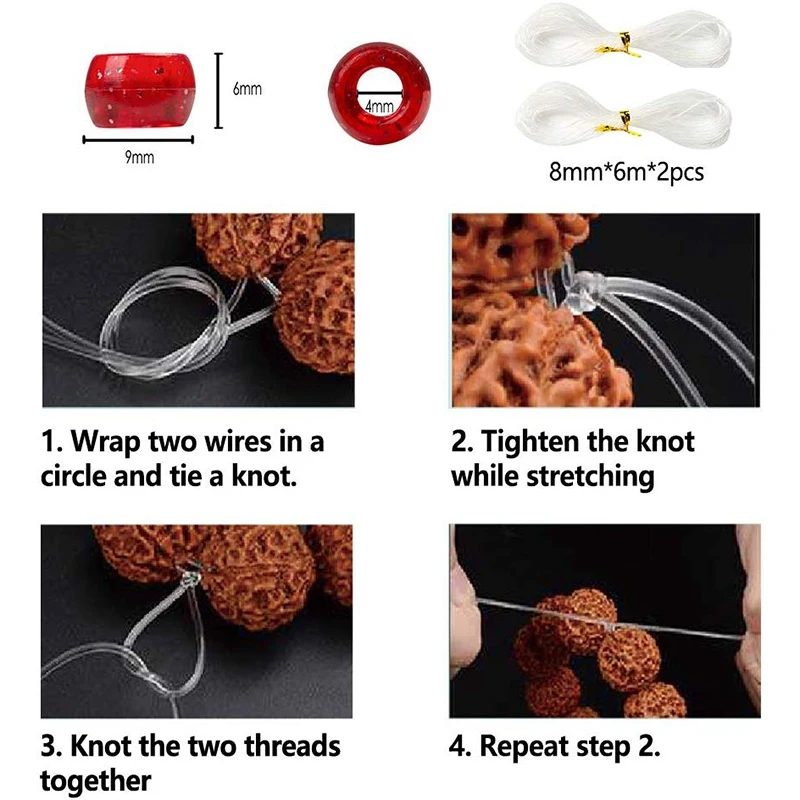 6mm

9mm

4mm

8mm*6m*2pcs

1. Wrap two wires in a circle and tie a knot.

2. Tighten the knot while stretching

3. Knot the two threads together

4. Repeat step 2.