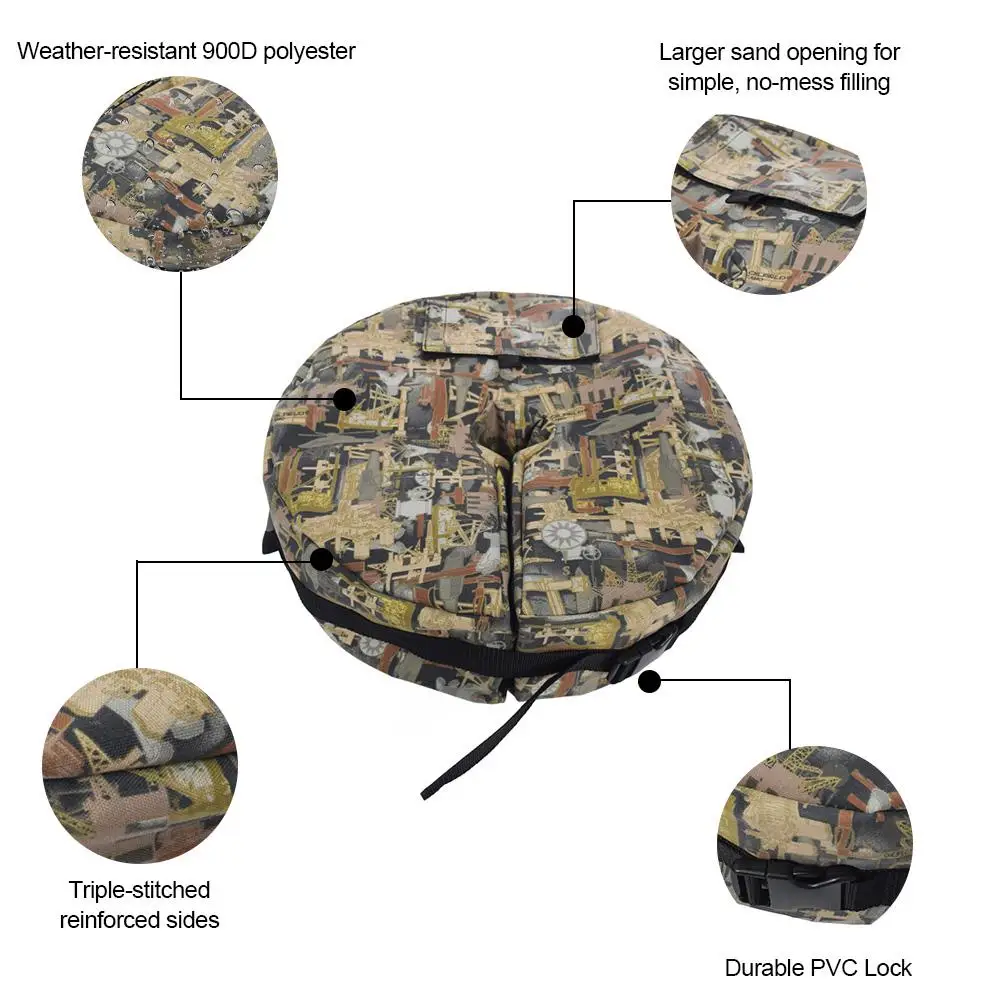 Weather-resistant 900D polyester

Larger sand opening for simple, no-mess filling

Triple-stitched reinforced sides

Durable PVC Lock