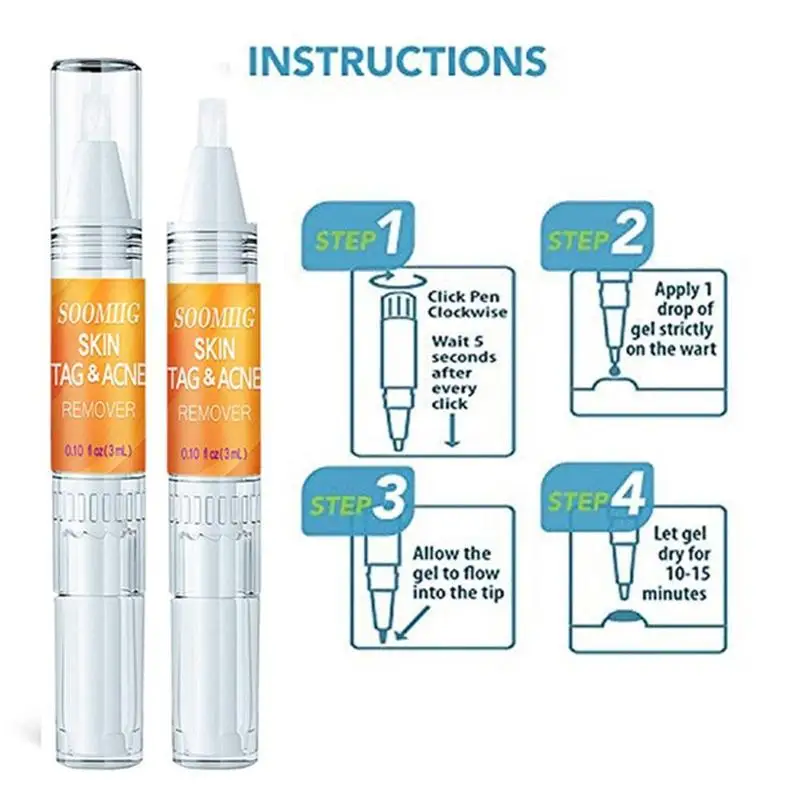 INSTRUCTIONS

SOOMIIG
SKIN
TAG & ACNE
REMOVER
0.10 fl oz(3mL)

SOOMIIG
SKIN
TAG & ACNE
REMOVER
0.10 fl oz(3mL)

STEP 1
Click Pen Clockwise
Wait 5 seconds after every click

STEP 2
Apply 1 drop of gel strictly on the wart

STEP 3
Allow the gel to flow into the tip

STEP 4
Let gel dry for 10-15 minutes