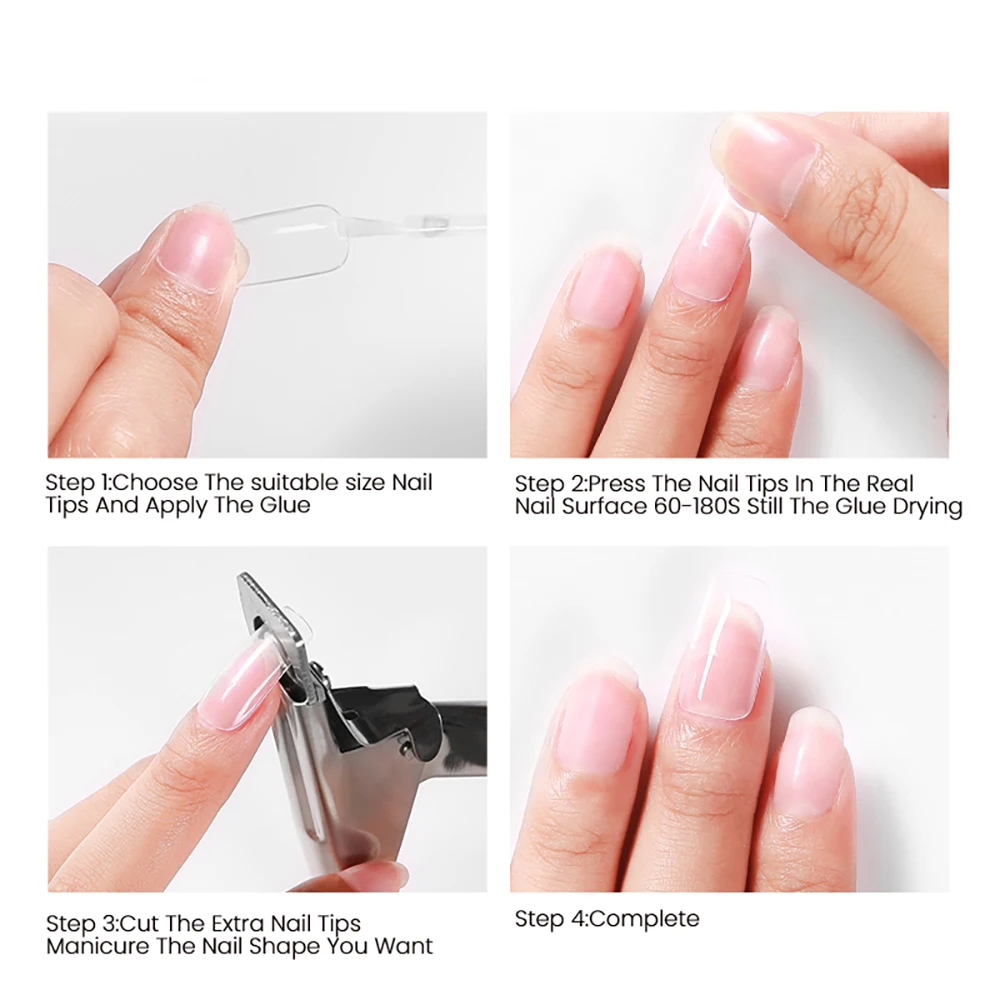 Step 1:Choose The suitable size Nail Tips And Apply The Glue

Step 2:Press The Nail Tips In The Real Nail Surface 60-180S Still The Glue Drying

Step 3:Cut The Extra Nail Tips Manicure The Nail Shape You Want

Step 4:Complete