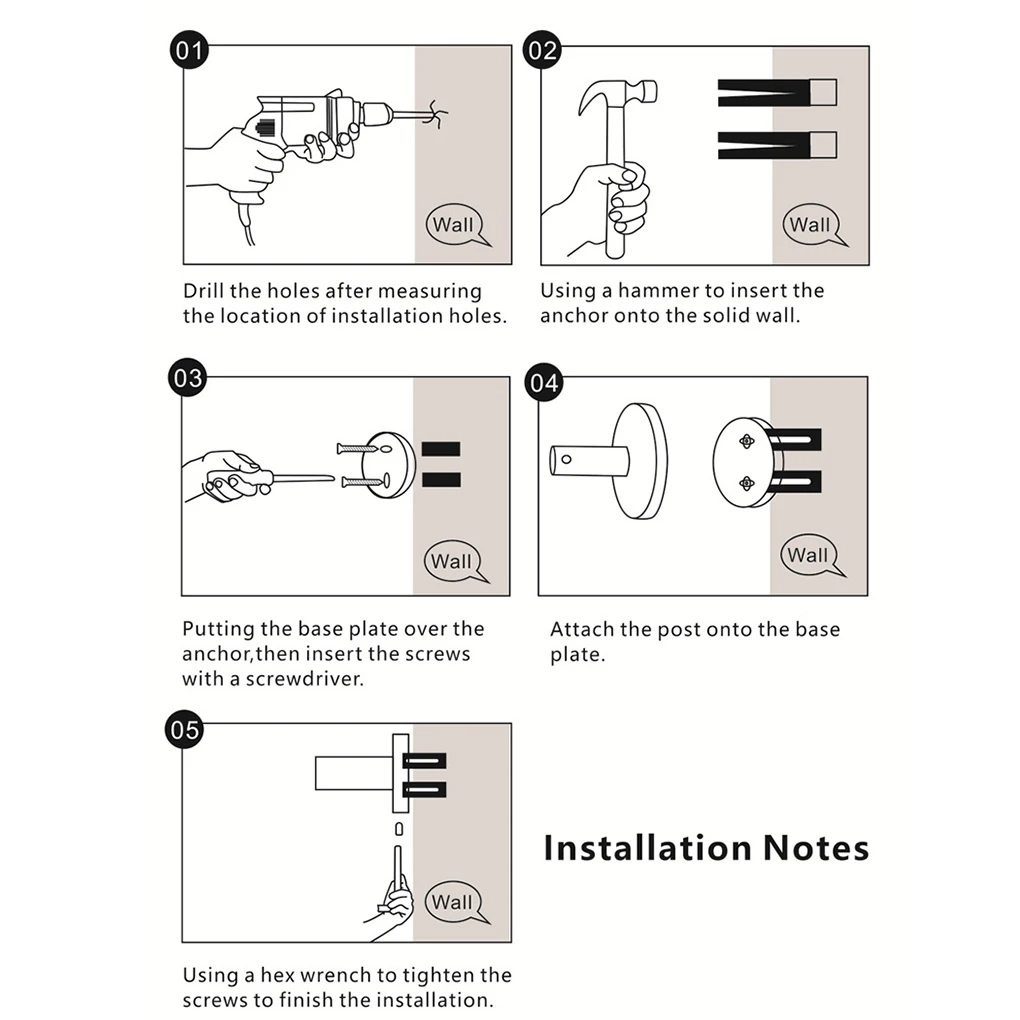 01

Wall

Drill the holes after measuring the location of installation holes.

02

Wall

Using a hammer to insert the anchor onto the solid wall.

03

Wall

Putting the base plate over the anchor,then insert the screws with a screwdriver.

04

Wall

Attach the post onto the base plate.

05

Wall

Using a hex wrench to tighten the screws to finish the installation.

Installation Notes