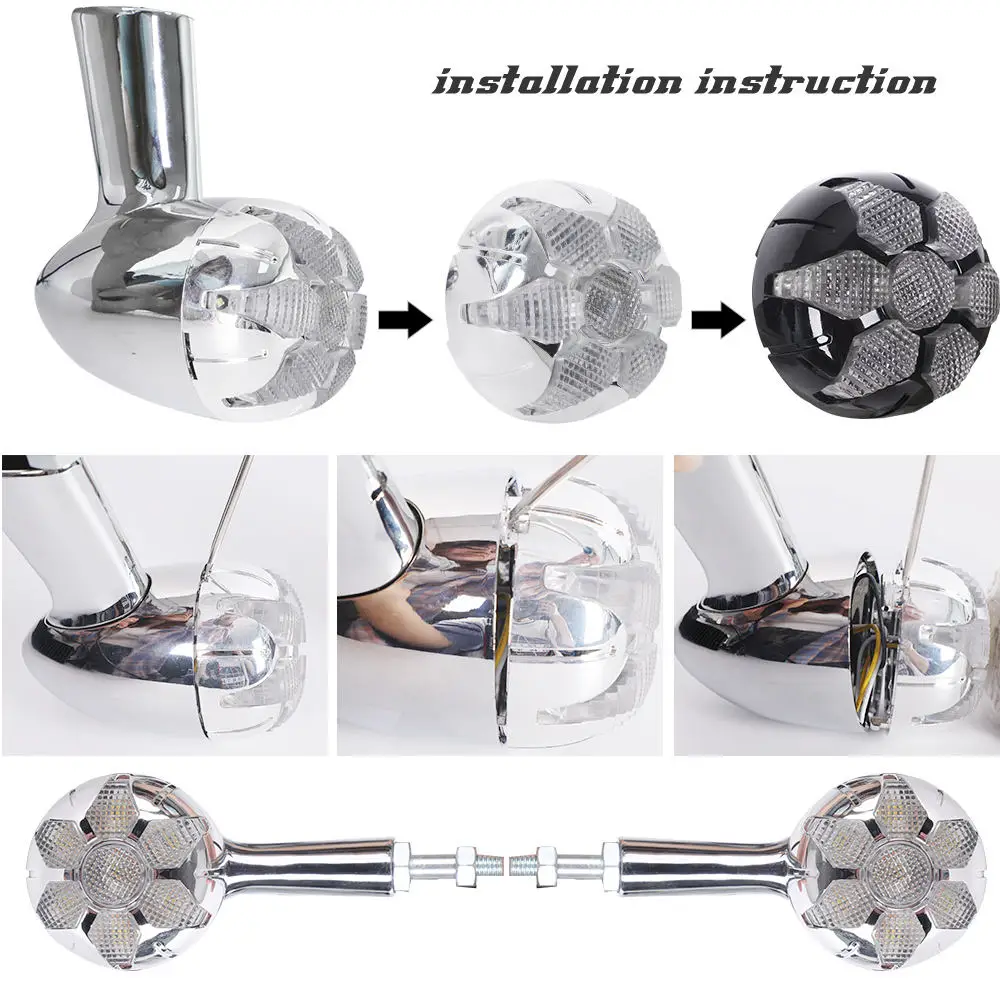 installation instruction