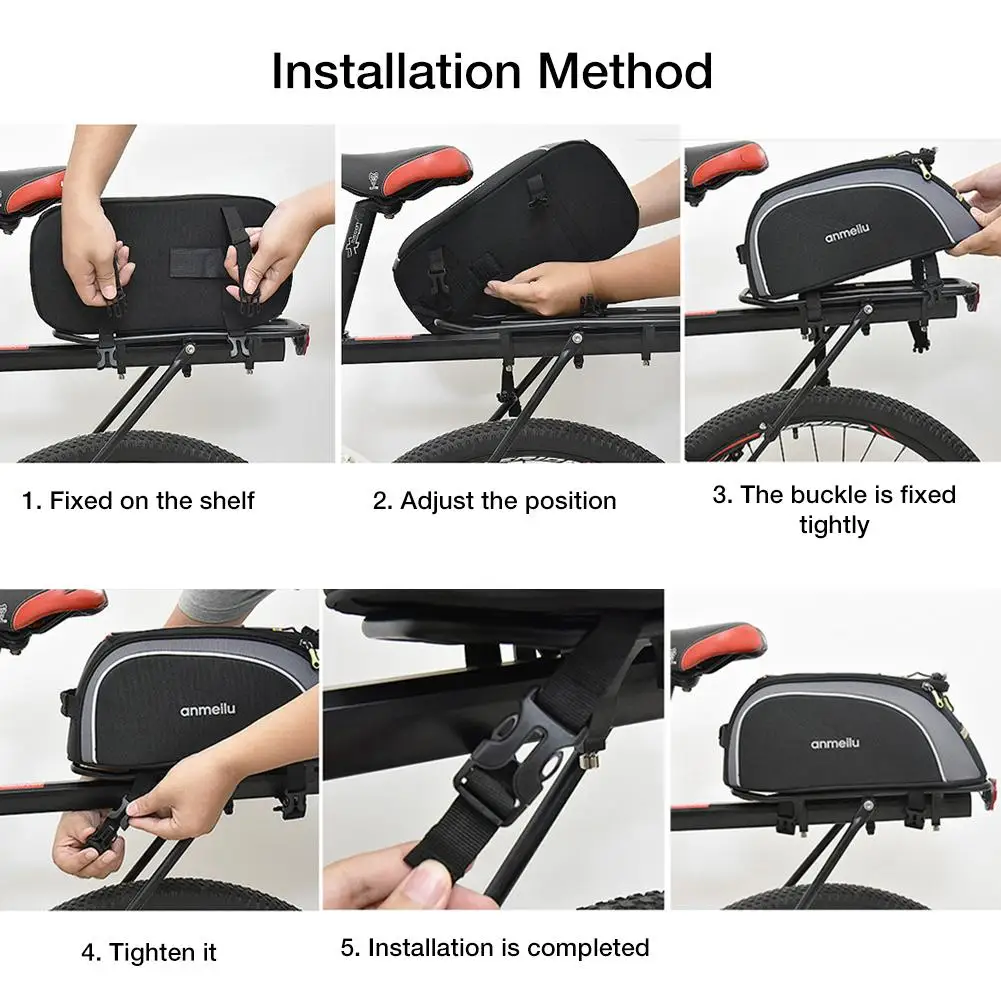 Installation Method

anmeilu

1. Fixed on the shelf

2. Adjust the position

3. The buckle is fixed tightly

anmeilu

anmeilu

4. Tighten it

5. Installation is completed