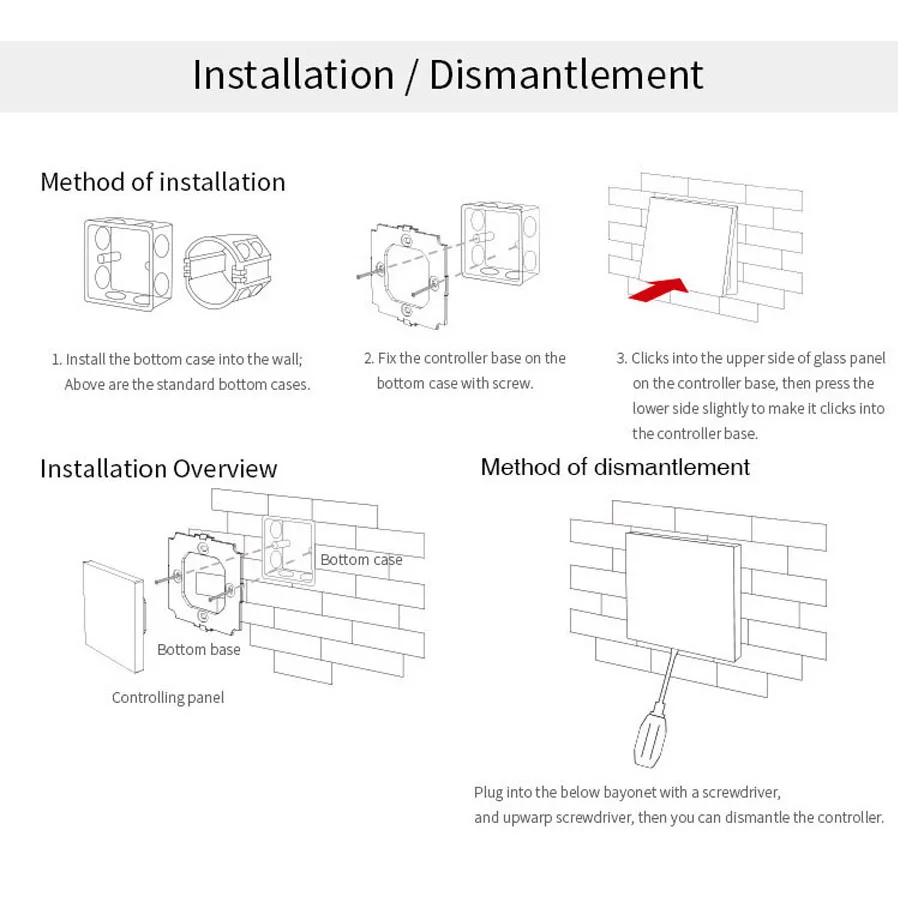 Installation / Dismantlement

Method of installation

1. Install the bottom case into the wall; Above are the standard bottom cases.

2. Fix the controller base on the bottom case with screw.

3. Clicks into the upper side of glass panel on the controller base, then press the lower side slightly to make it clicks into the controller base.

Installation Overview

Bottom case

Bottom base

Controlling panel

Method of dismantlement

Plug into the below bayonet with a screwdriver, and upwarp screwdriver, then you can dismantle the controller.