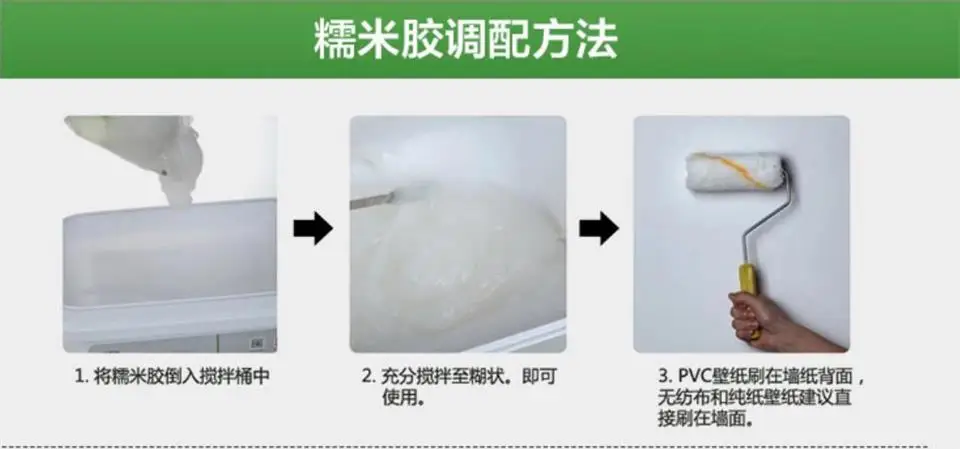 糯米胶调配方法

1. 将糯米胶倒入搅拌桶中

2. 充分搅拌至糊状。即可使用。

3. PVC壁纸刷在墙纸背面，无纺布和纯纸壁纸建议直接刷在墙面。