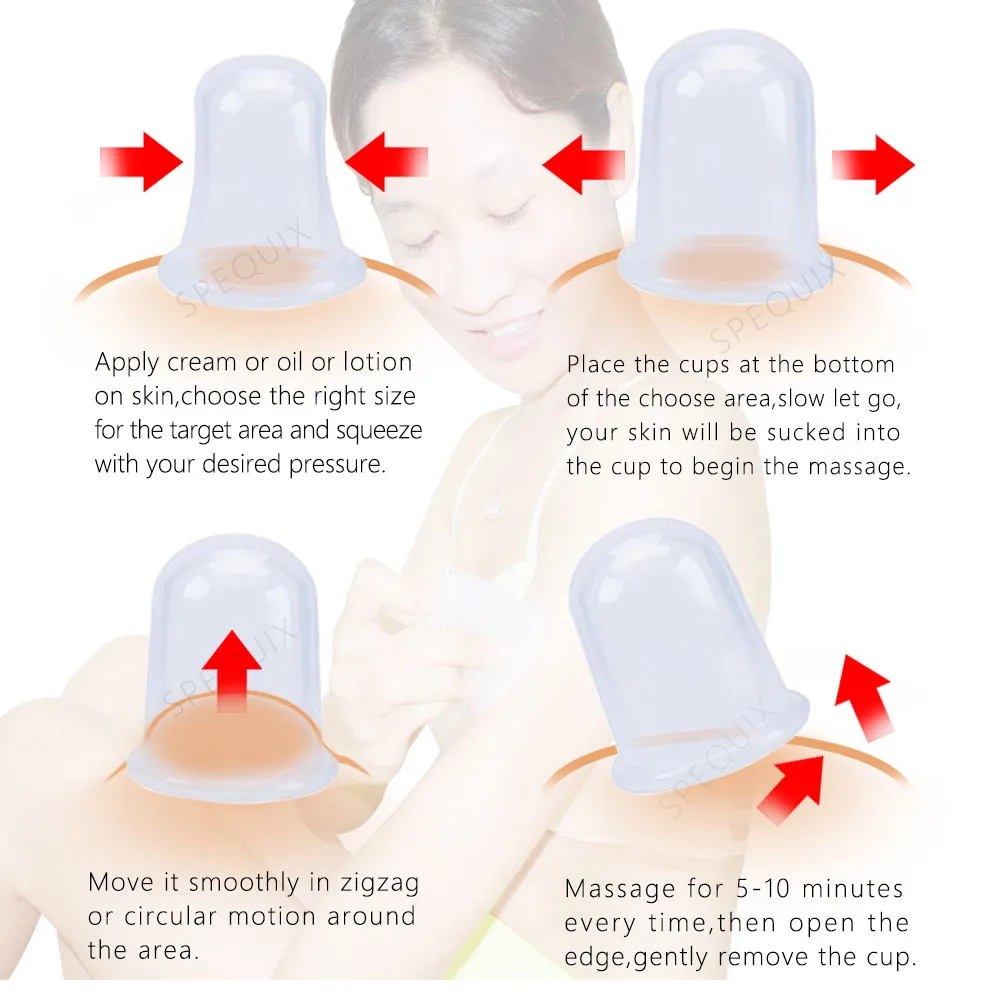 SPEQUIX

Apply cream or oil or lotion on skin,choose the right size for the target area and squeeze with your desired pressure.

SPEQUIX

Place the cups at the bottom of the choose area,slow let go, your skin will be sucked into the cup to begin the massage.

SPEQUIX

Move it smoothly in zigzag or circular motion around the area.

SPEQUIX

Massage for 5-10 minutes every time,then open the edge,gently remove the cup.