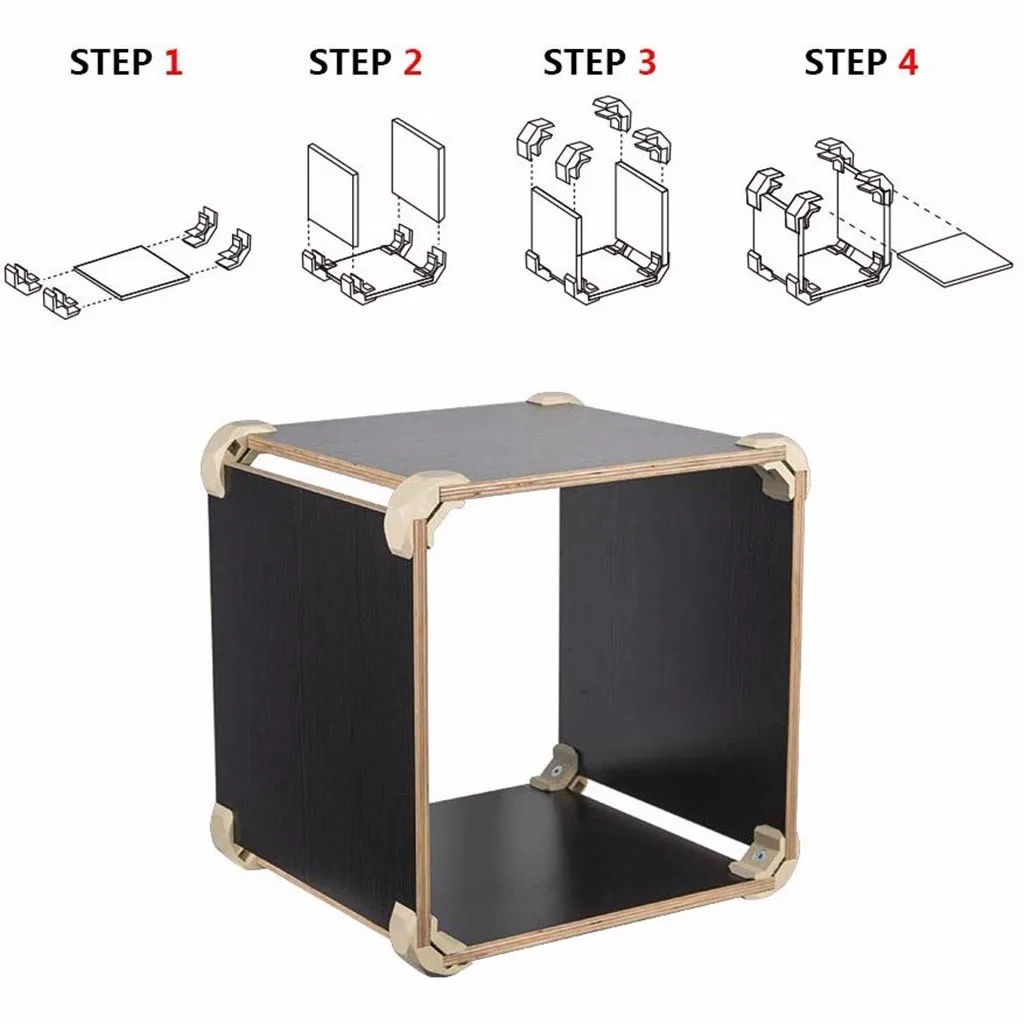 STEP 1 STEP 2 STEP 3 STEP 4