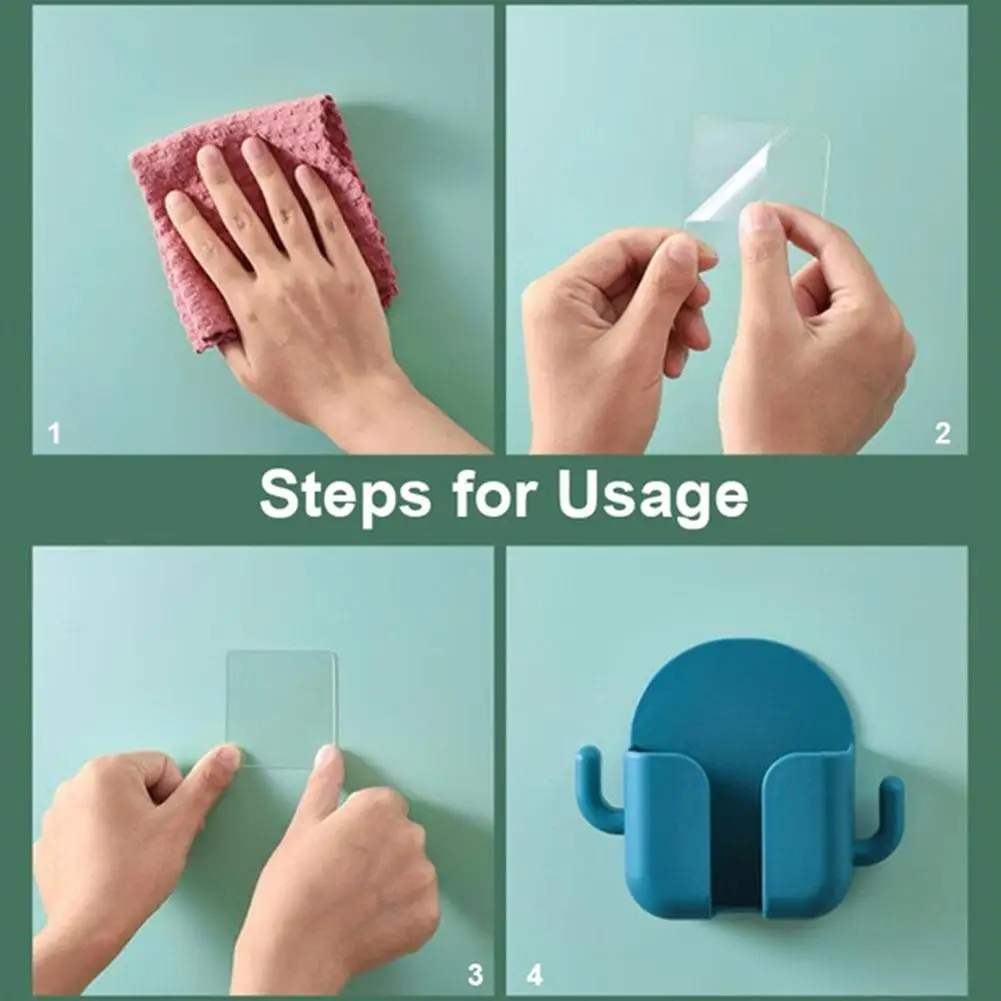 1

2

Steps for Usage

3

4