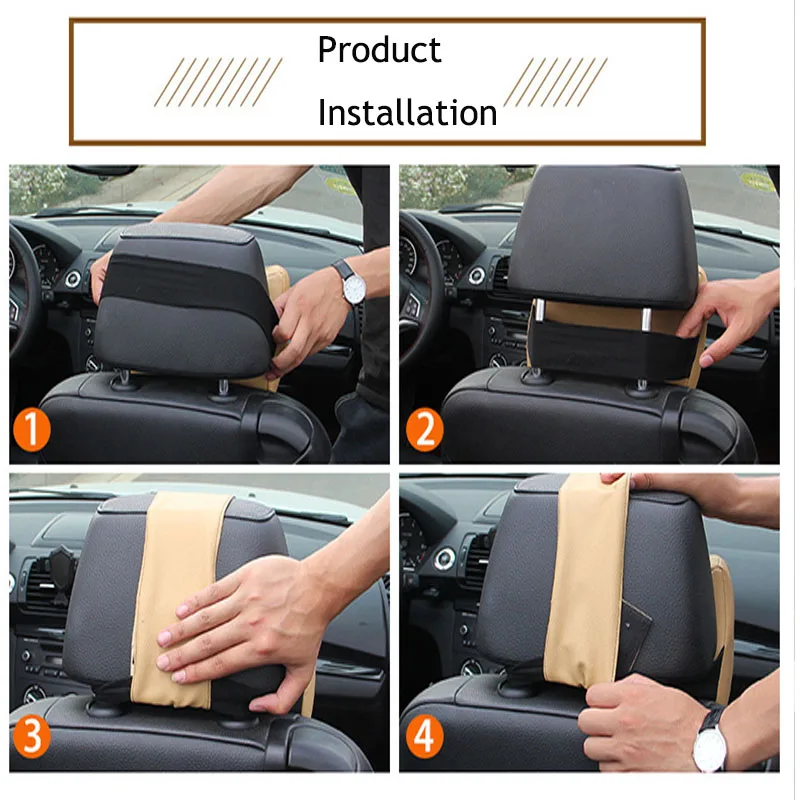 Product Installation

1

2

3

4