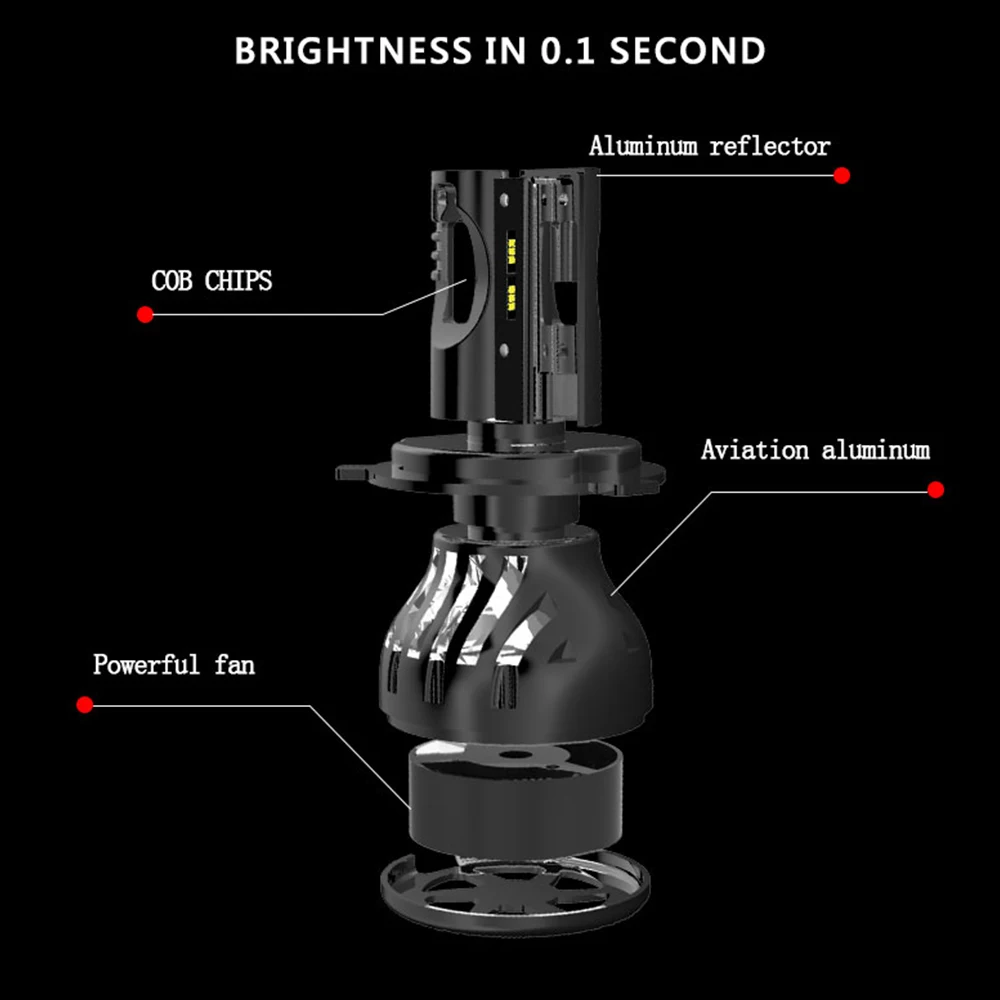 BRIGHTNESS IN 0.1 SECOND

Aluminum reflector

COB CHIPS

Aviation aluminum

Powerful fan