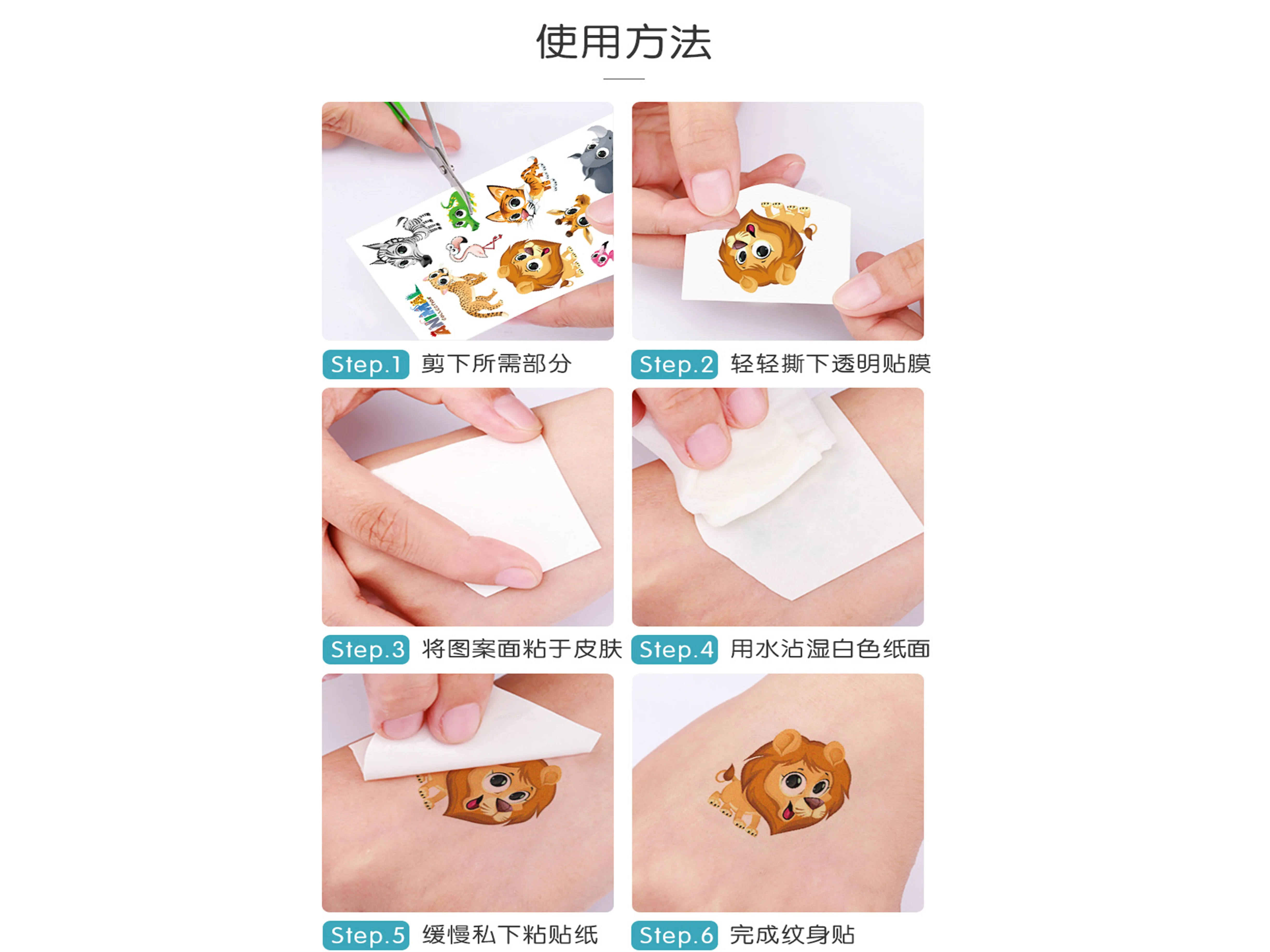 使用方法

ANIMAL

Step.1 剪下所需部分

Step.2 轻轻撕下透明贴膜

Step.3 将图案面粘于皮肤

Step.4 用水沾湿白色纸面

Step.5 缓慢私下粘贴纸

Step.6 完成纹身贴