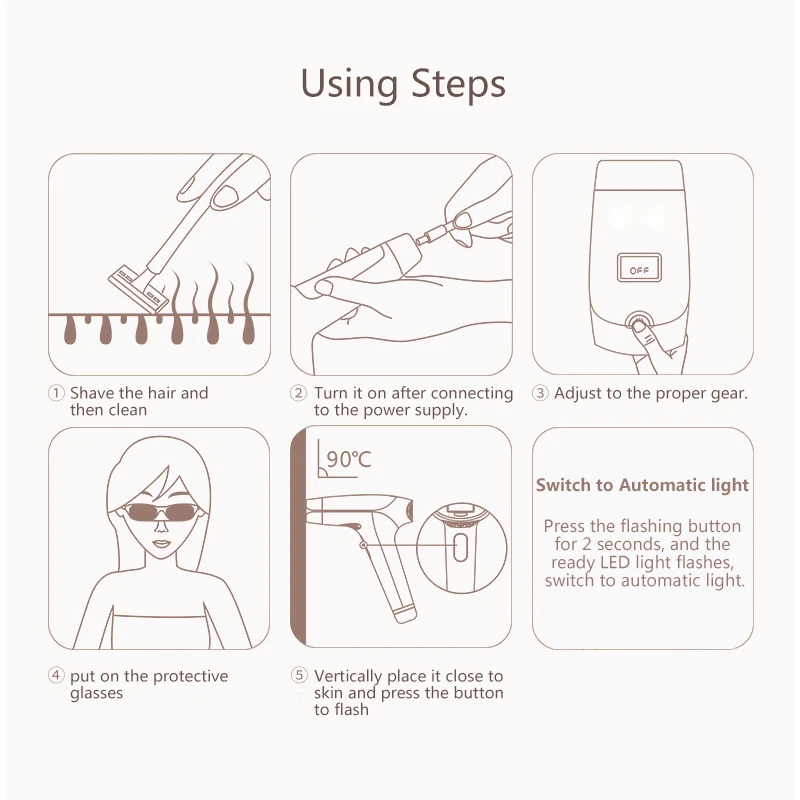 Using Steps

OFF

① Shave the hair and then clean

② Turn it on after connecting to the power supply.

③ Adjust to the proper gear.

90°C

Switch to Automatic light

Press the flashing button for 2 seconds, and the ready LED light flashes, switch to automatic light.

④ put on the protective glasses

⑤ Vertically place it close to skin and press the button to flash