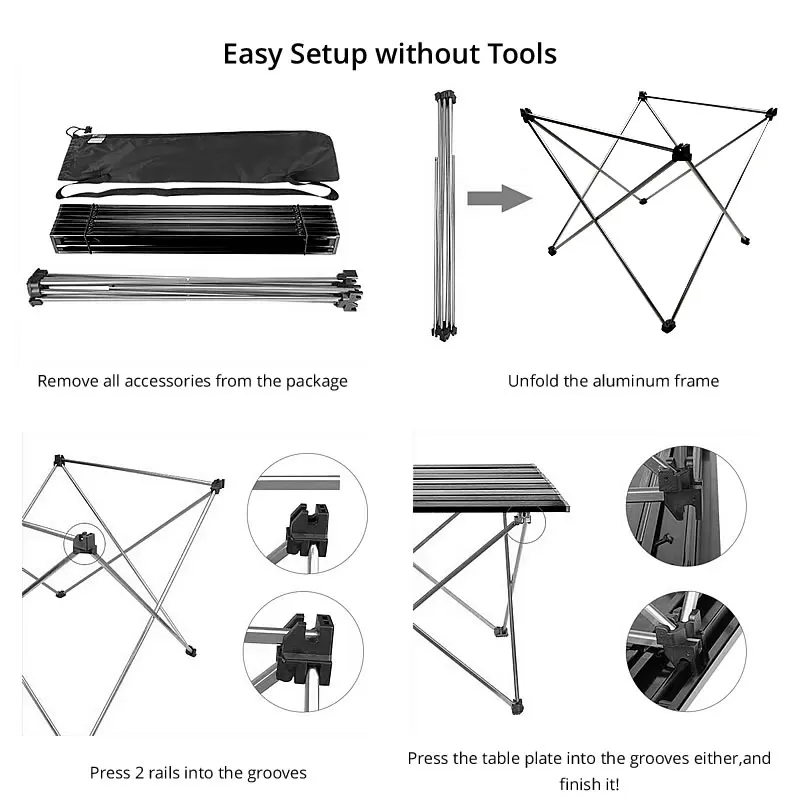 Easy Setup without Tools

Remove all accessories from the package

Unfold the aluminum frame

Press 2 rails into the grooves

Press the table plate into the grooves either,and finish it!