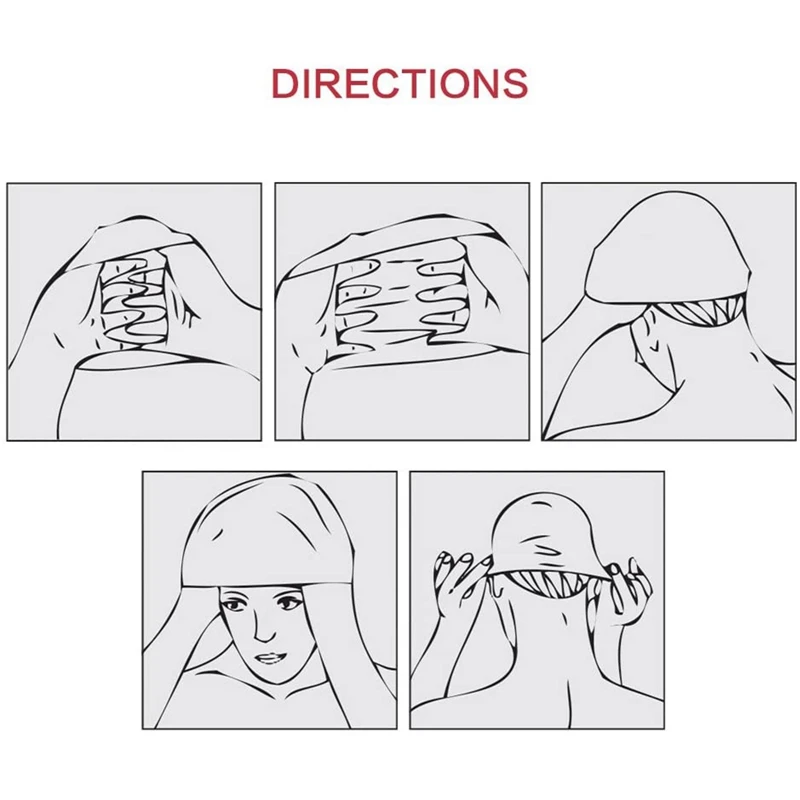 DIRECTIONS