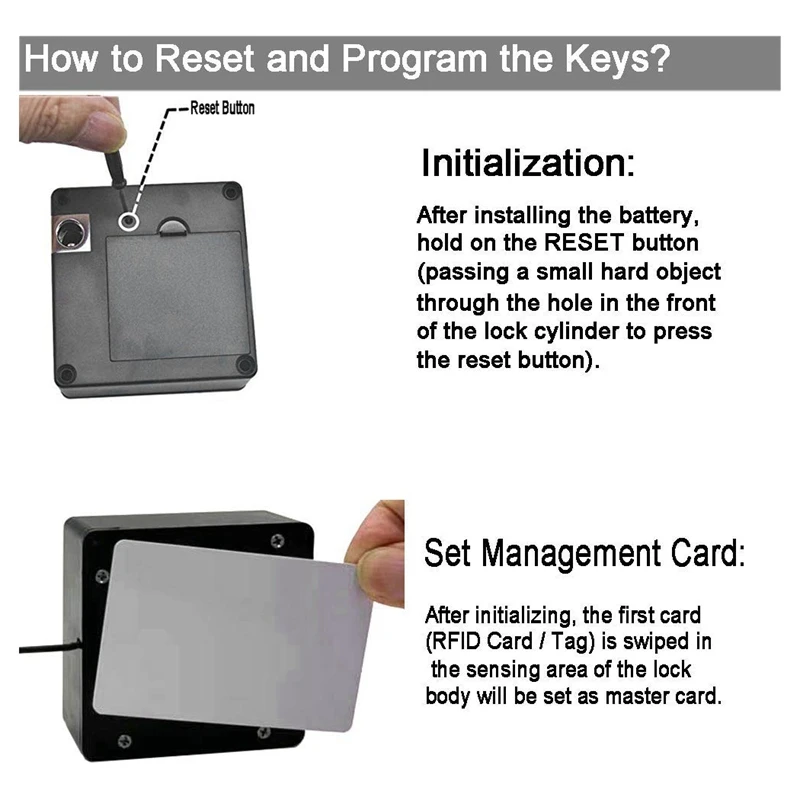 How to Reset and Program the Keys?

Reset Button

Initialization:

After installing the battery, hold on the RESET button (passing a small hard object through the hole in the front of the lock cylinder to press the reset button).

Set Management Card:

After initializing, the first card (RFID Card / Tag) is swiped in the sensing area of the lock body will be set as master card.