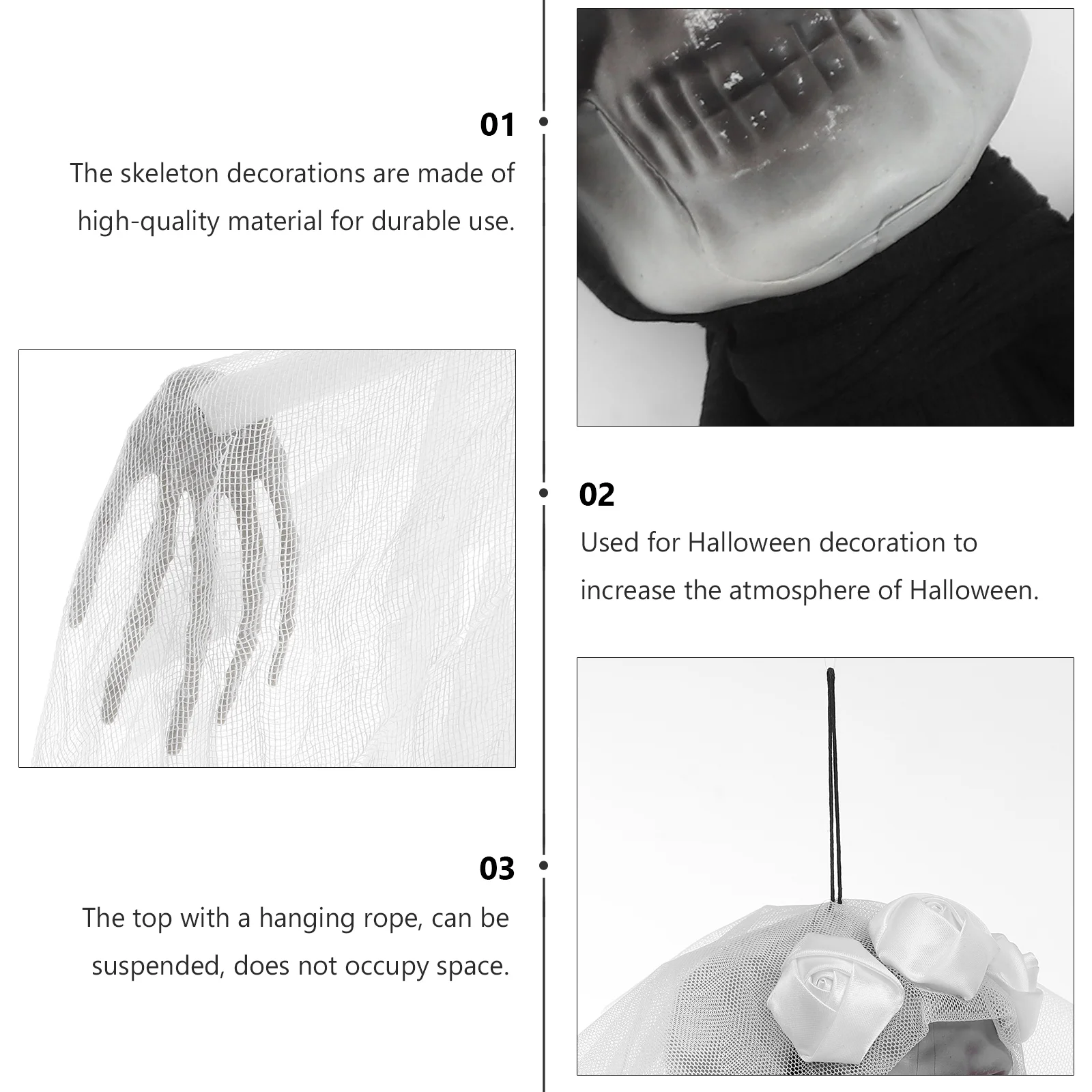 01
The skeleton decorations are made of high-quality material for durable use.

02
Used for Halloween decoration to increase the atmosphere of Halloween.

03
The top with a hanging rope, can be suspended, does not occupy space.