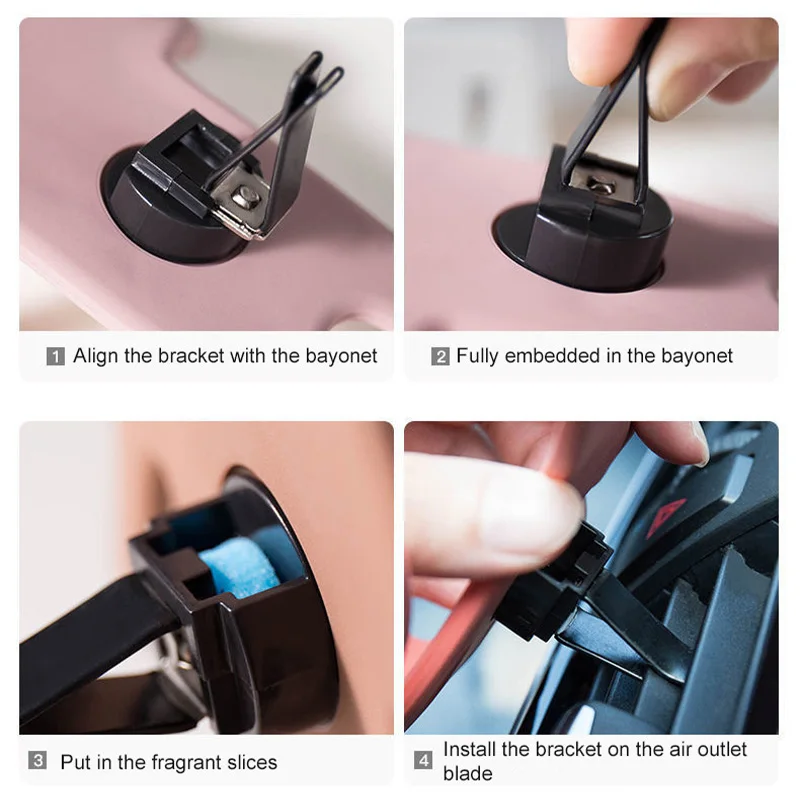 1 Align the bracket with the bayonet

2 Fully embedded in the bayonet

3 Put in the fragrant slices

4 Install the bracket on the air outlet blade