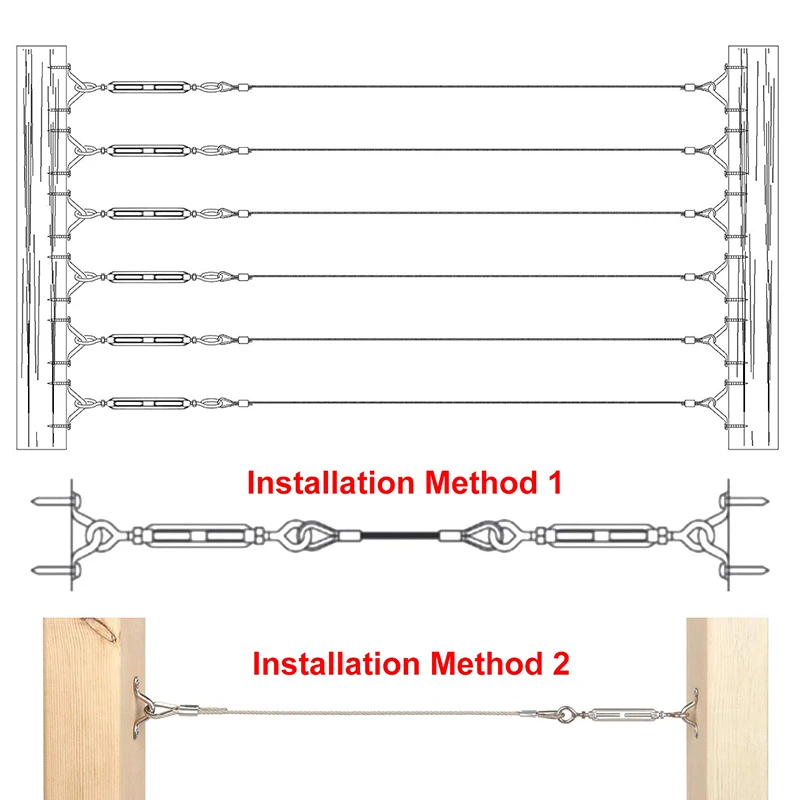 Installation Method 1

Installation Method 2