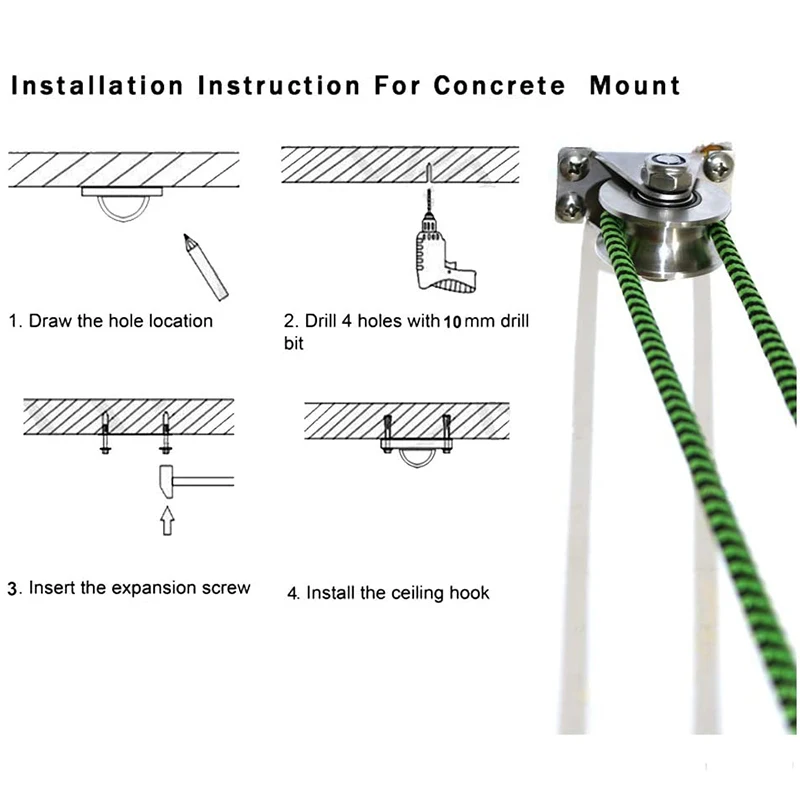 Installation Instruction For Concrete Mount

1. Draw the hole location

2. Drill 4 holes with 10 mm drill bit

3. Insert the expansion screw

4. Install the ceiling hook