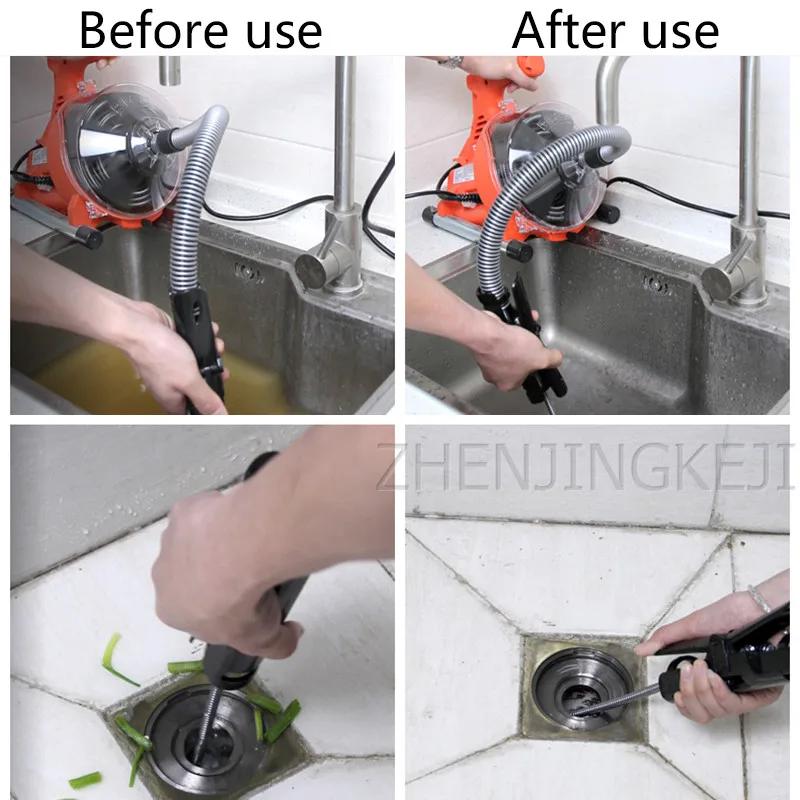 Before use

After use

ZHENJINGKEJI