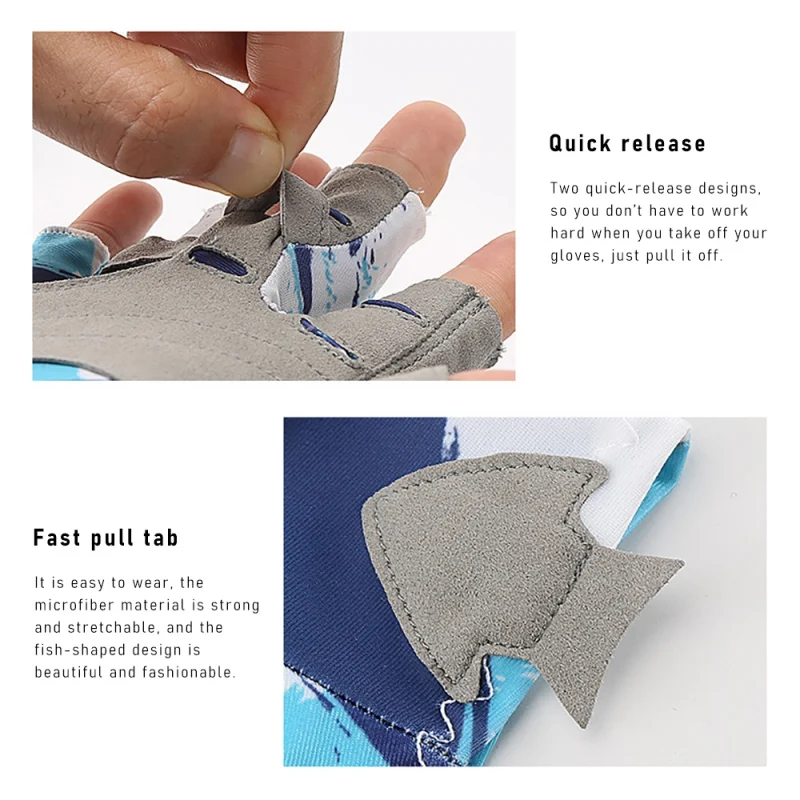 Quick release

Two quick-release designs, so you don't have to work hard when you take off your gloves, just pull it off.

Fast pull tab

It is easy to wear, the microfiber material is strong and stretchable, and the fish-shaped design is beautiful and fashionable.