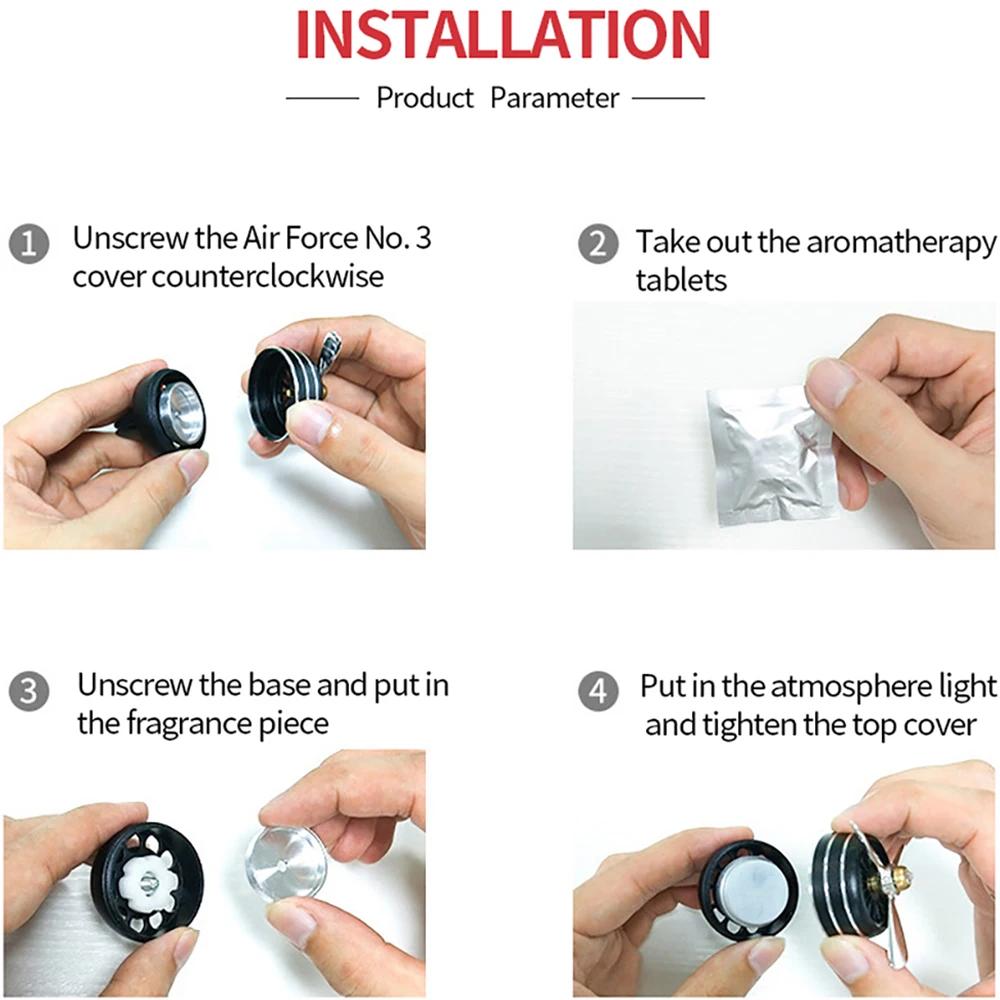 INSTALLATION

Product Parameter

1 Unscrew the Air Force No. 3 cover counterclockwise

2 Take out the aromatherapy tablets

3 Unscrew the base and put in the fragrance piece

4 Put in the atmosphere light and tighten the top cover