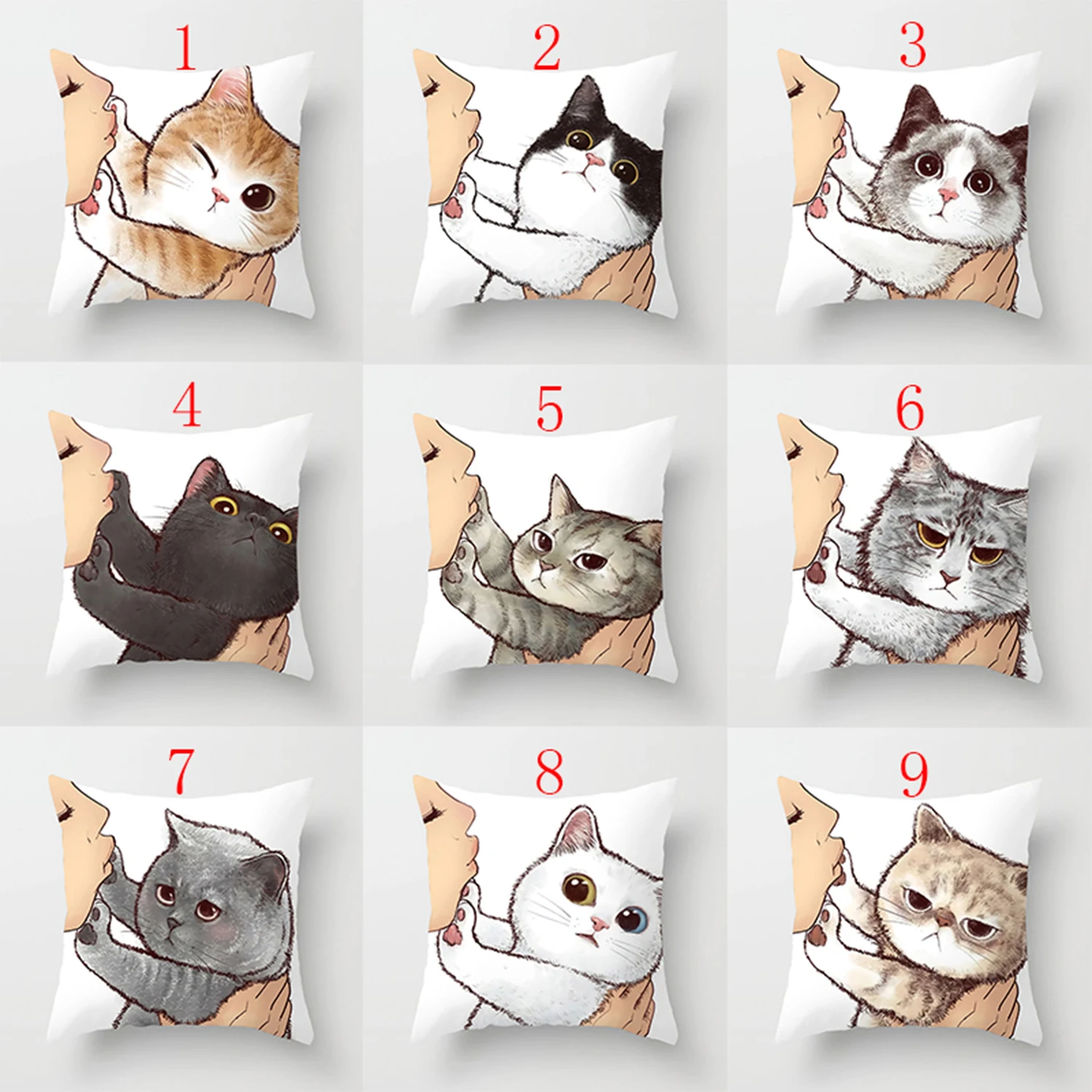 1
2
3
4
5
6
7
8
9