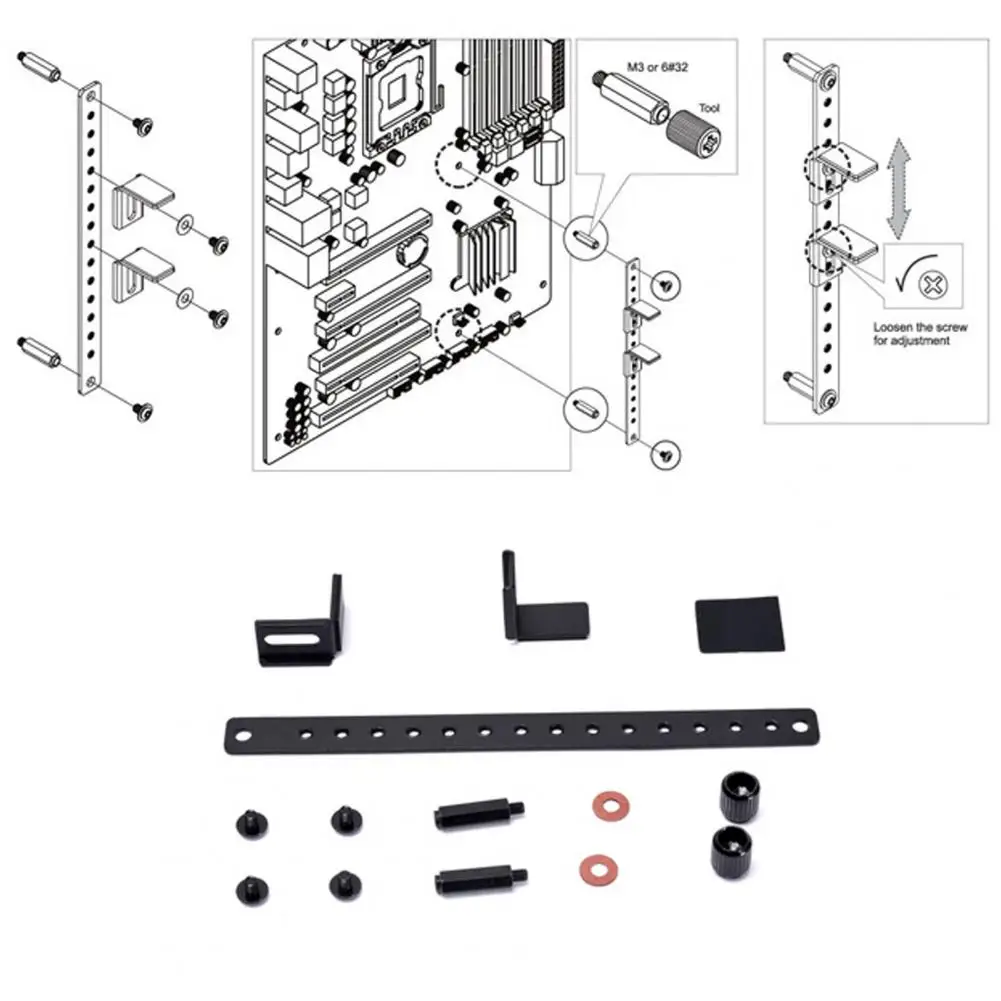 M3 or 6#32

Tool

Loosen the screw for adjustment