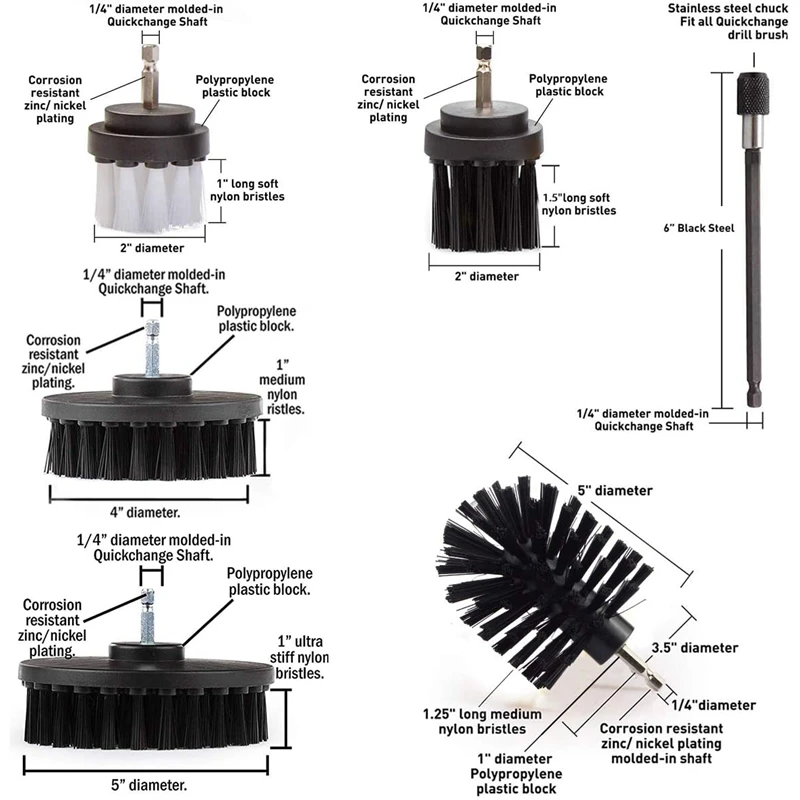 1/4" diameter molded-in Quickchange Shaft

Corrosion resistant zinc/ nickel plating

Polypropylene plastic block

1" long soft nylon bristles

2" diameter

1/4" diameter molded-in Quickchange Shaft

Corrosion resistant zinc/ nickel plating

Polypropylene plastic block

1.5"long soft nylon bristles

2" diameter

Stainless steel chuck Fit all Quickchange drill brush

6" Black Steel

1/4" diameter molded-in Quickchange Shaft

1/4" diameter molded-in Quickchange Shaft.

Corrosion resistant zinc/nickel plating.

Polypropylene plastic block.

1" medium nylon ristles.

4" diameter.

1/4" diameter molded-in Quickchange Shaft.

Corrosion resistant zinc/nickel plating.

Polypropylene plastic block.

1" ultra stiff nylon bristles.

5" diameter.

5" diameter

3.5" diameter

1/4"diameter

1.25" long medium nylon bristles

Corrosion resistant zinc/ nickel plating molded-in shaft

1" diameter Polypropylene plastic block