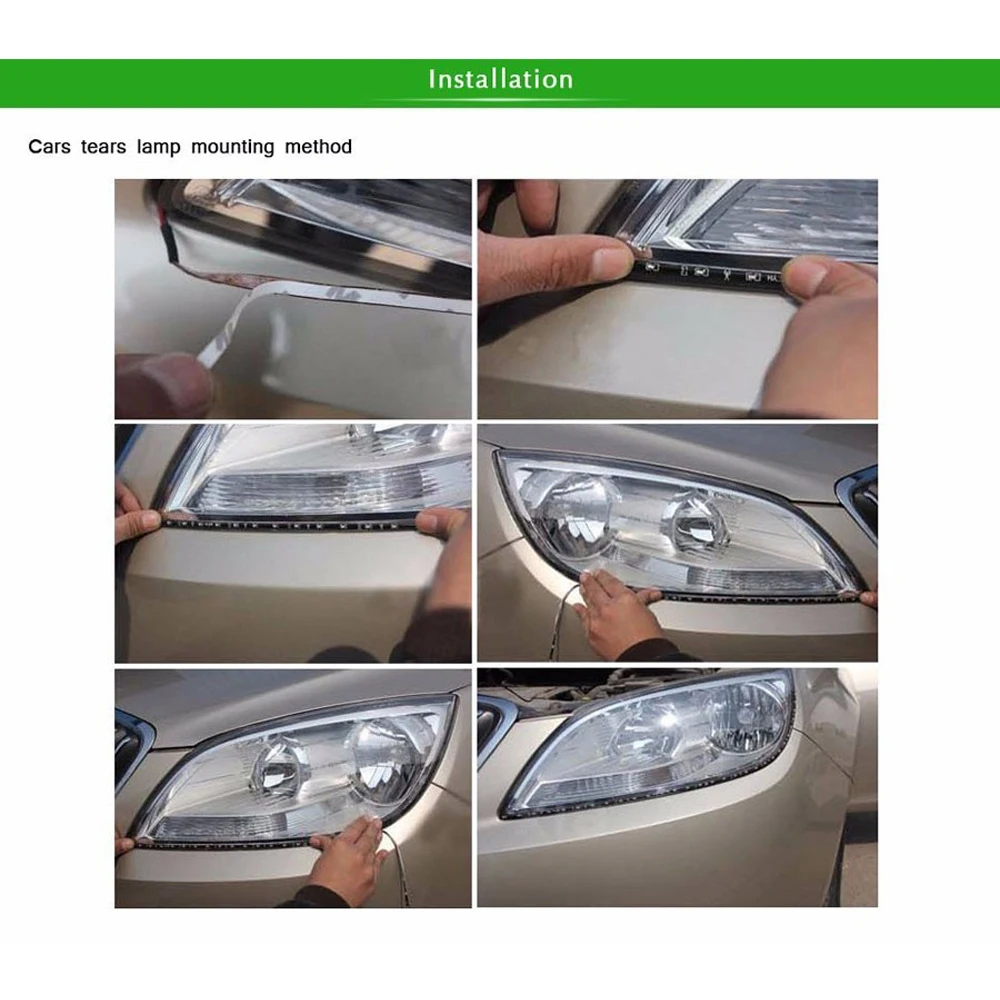 Installation

Cars tears lamp mounting method