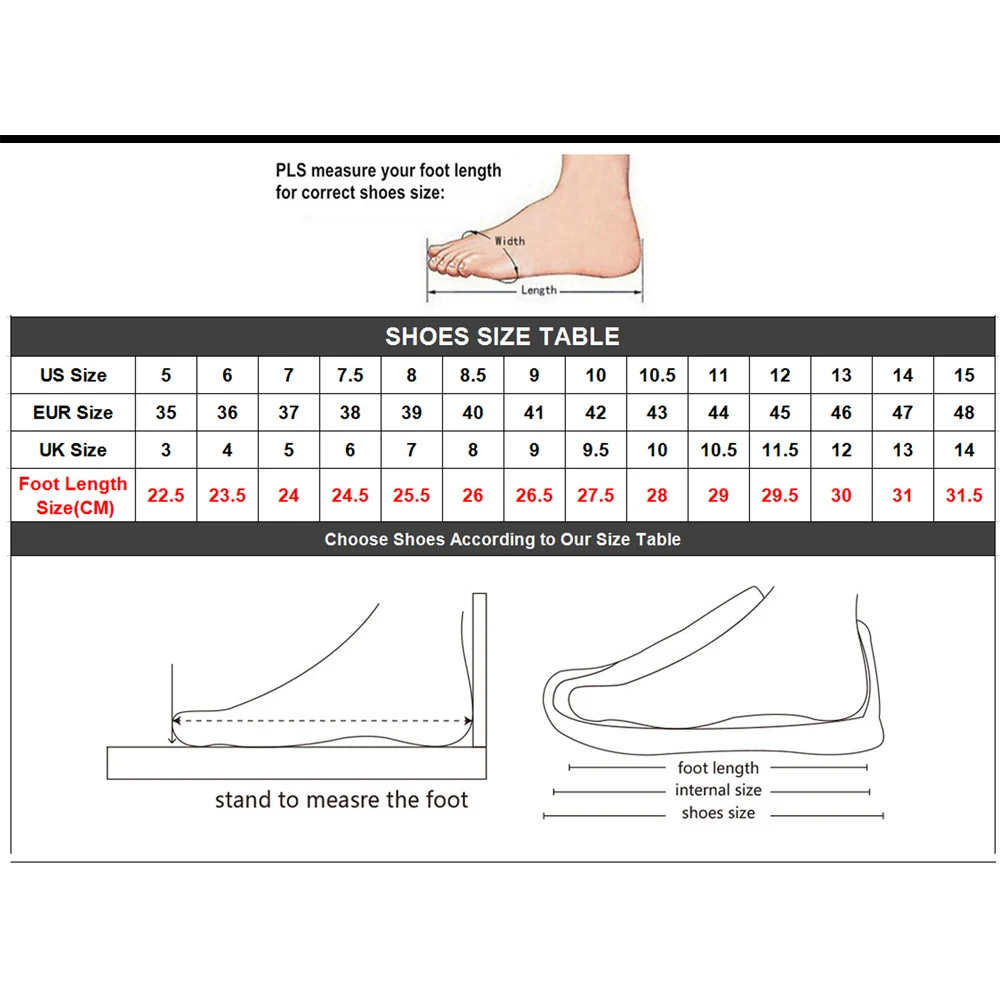 PLS measure your foot length for correct shoes size:

Width

Length

SHOES SIZE TABLE

| US Size | 5 | 6 | 7 | 7.5 | 8 | 8.5 | 9 | 10 | 10.5 | 11 | 12 | 13 | 14 | 15 |
|---|---|---|---|---|---|---|---|---|---|---|---|---|---|---|
| EUR Size | 35 | 36 | 37 | 38 | 39 | 40 | 41 | 42 | 43 | 44 | 45 | 46 | 47 | 48 |
| UK Size | 3 | 4 | 5 | 6 | 7 | 8 | 9 | 9.5 | 10 | 10.5 | 11.5 | 12 | 13 | 14 |
| Foot Length Size(CM) | 22.5 | 23.5 | 24 | 24.5 | 25.5 | 26 | 26.5 | 27.5 | 28 | 29 | 29.5 | 30 | 31 | 31.5 |

Choose Shoes According to Our Size Table

stand to measre the foot

foot length
internal size
shoes size