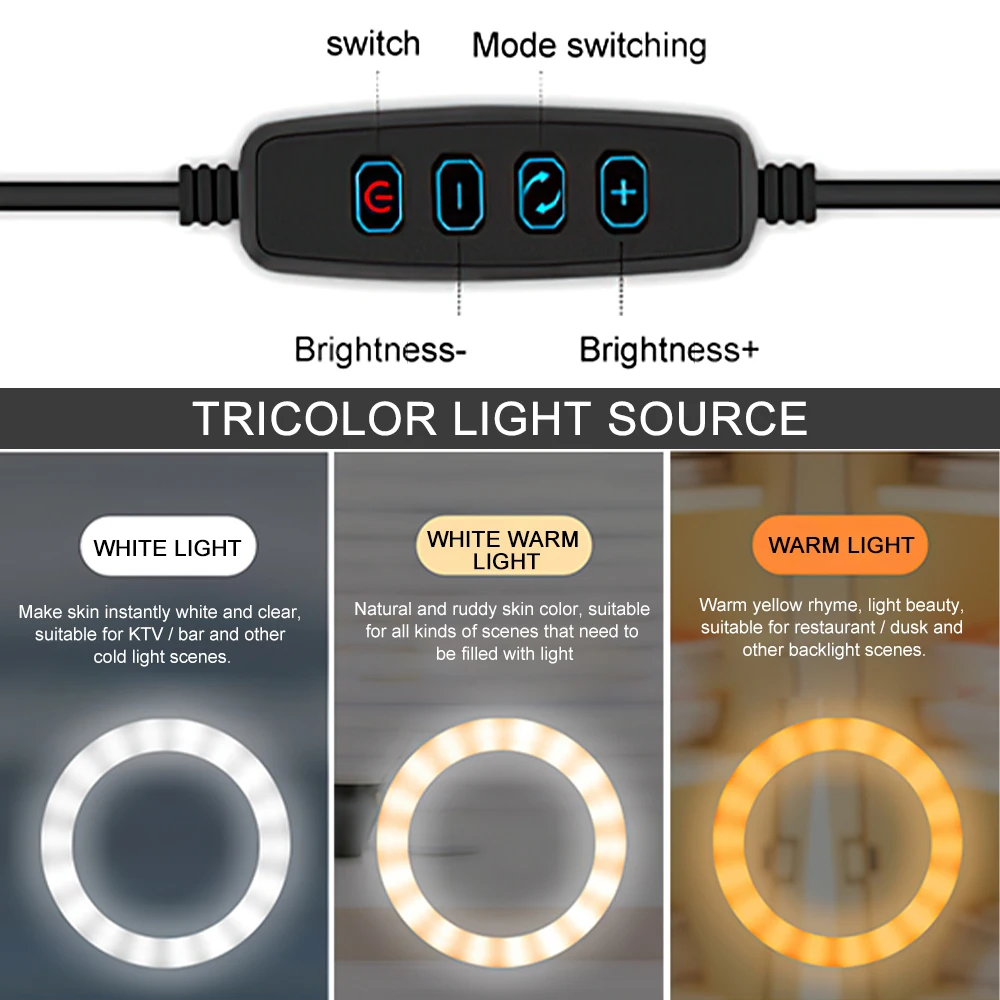 switch

Mode switching

Brightness-

Brightness+

TRICOLOR LIGHT SOURCE

WHITE LIGHT

Make skin instantly white and clear, suitable for KTV / bar and other cold light scenes.

WHITE WARM LIGHT

Natural and ruddy skin color, suitable for all kinds of scenes that need to be filled with light

WARM LIGHT

Warm yellow rhyme, light beauty, suitable for restaurant / dusk and other backlight scenes.