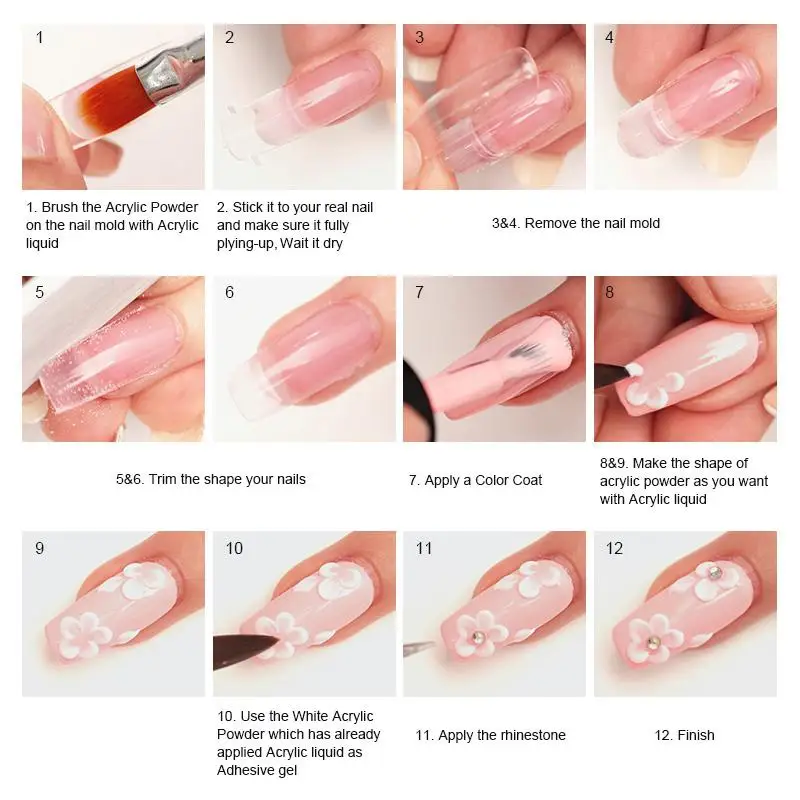 1

2

3

4

1. Brush the Acrylic Powder on the nail mold with Acrylic liquid

2. Stick it to your real nail and make sure it fully plying-up, Wait it dry

3&4. Remove the nail mold

5

6

7

8

5&6. Trim the shape your nails

7. Apply a Color Coat

8&9. Make the shape of acrylic powder as you want with Acrylic liquid

9

10

11

12

10. Use the White Acrylic Powder which has already applied Acrylic liquid as Adhesive gel

11. Apply the rhinestone

12. Finish