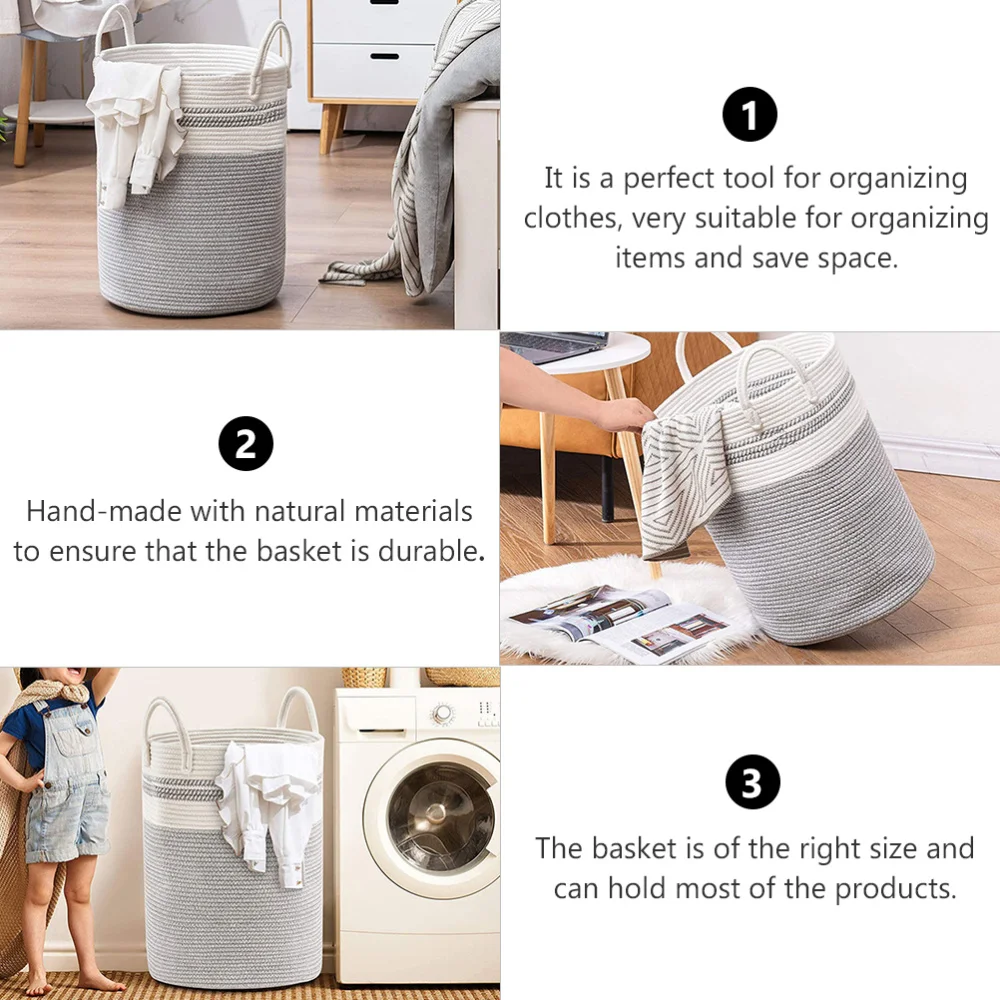 1

It is a perfect tool for organizing clothes, very suitable for organizing items and save space.

2

Hand-made with natural materials to ensure that the basket is durable.

3

The basket is of the right size and can hold most of the products.