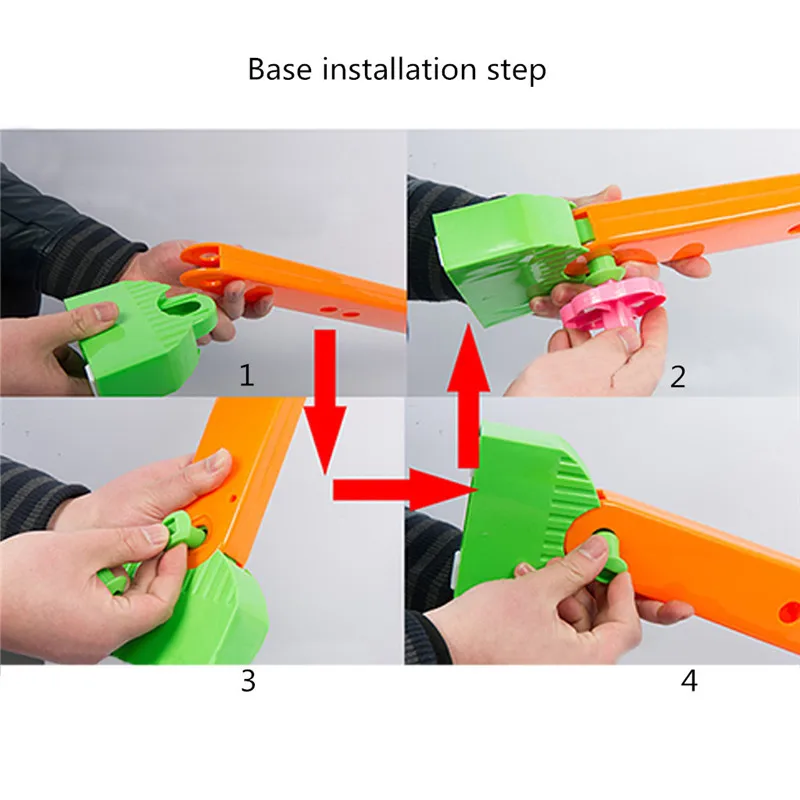 Base installation step

1

2

3

4