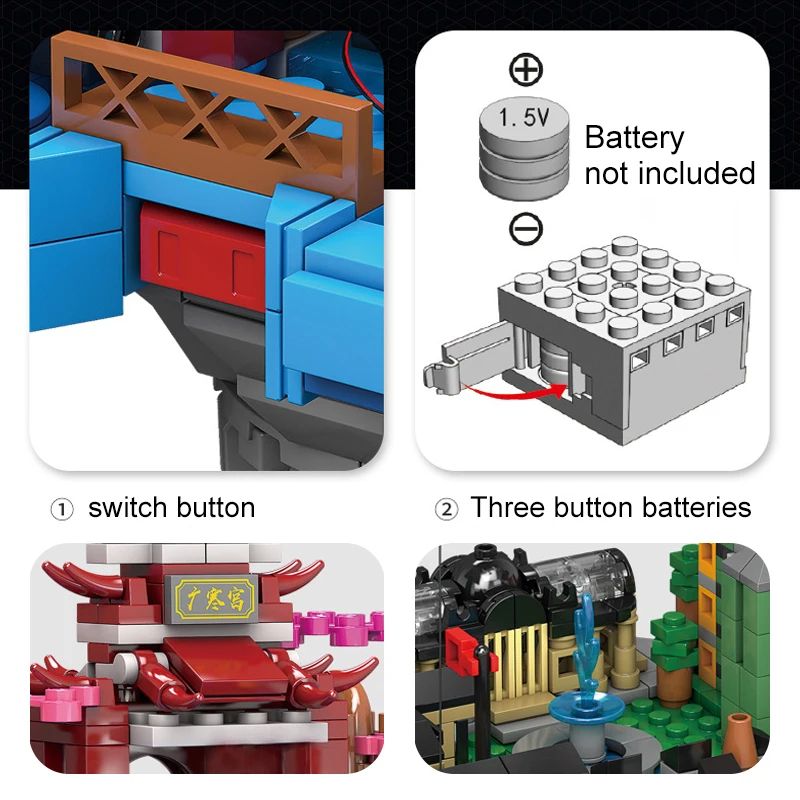 ⊕
1.5V
Battery not included
⊖

① switch button

② Three button batteries

广寒宫