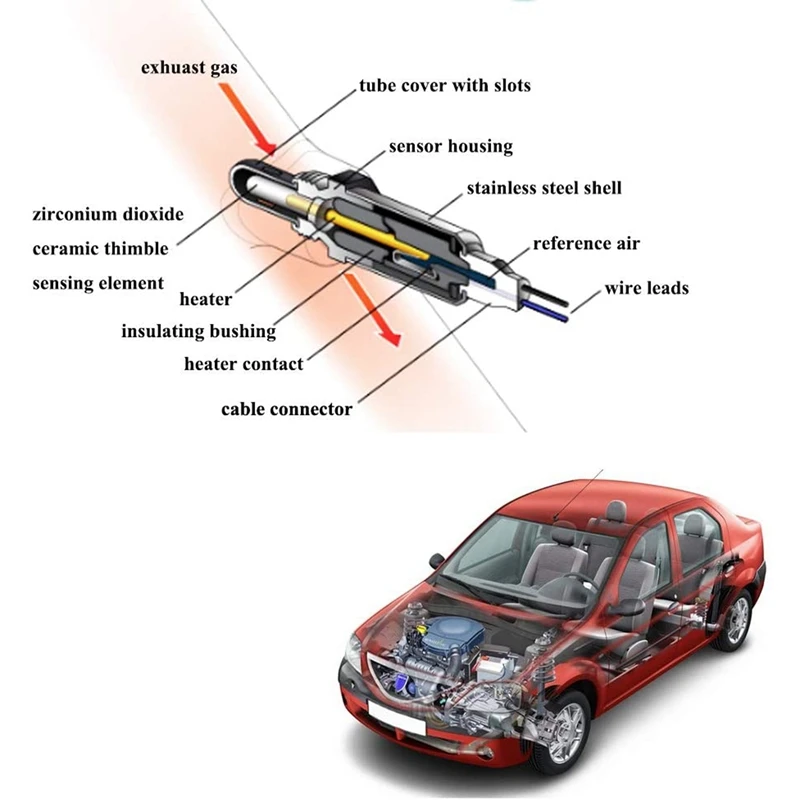 exhuast gas
tube cover with slots
sensor housing
stainless steel shell
zirconium dioxide
ceramic thimble
sensing element
reference air
wire leads
heater
insulating bushing
heater contact
cable connector